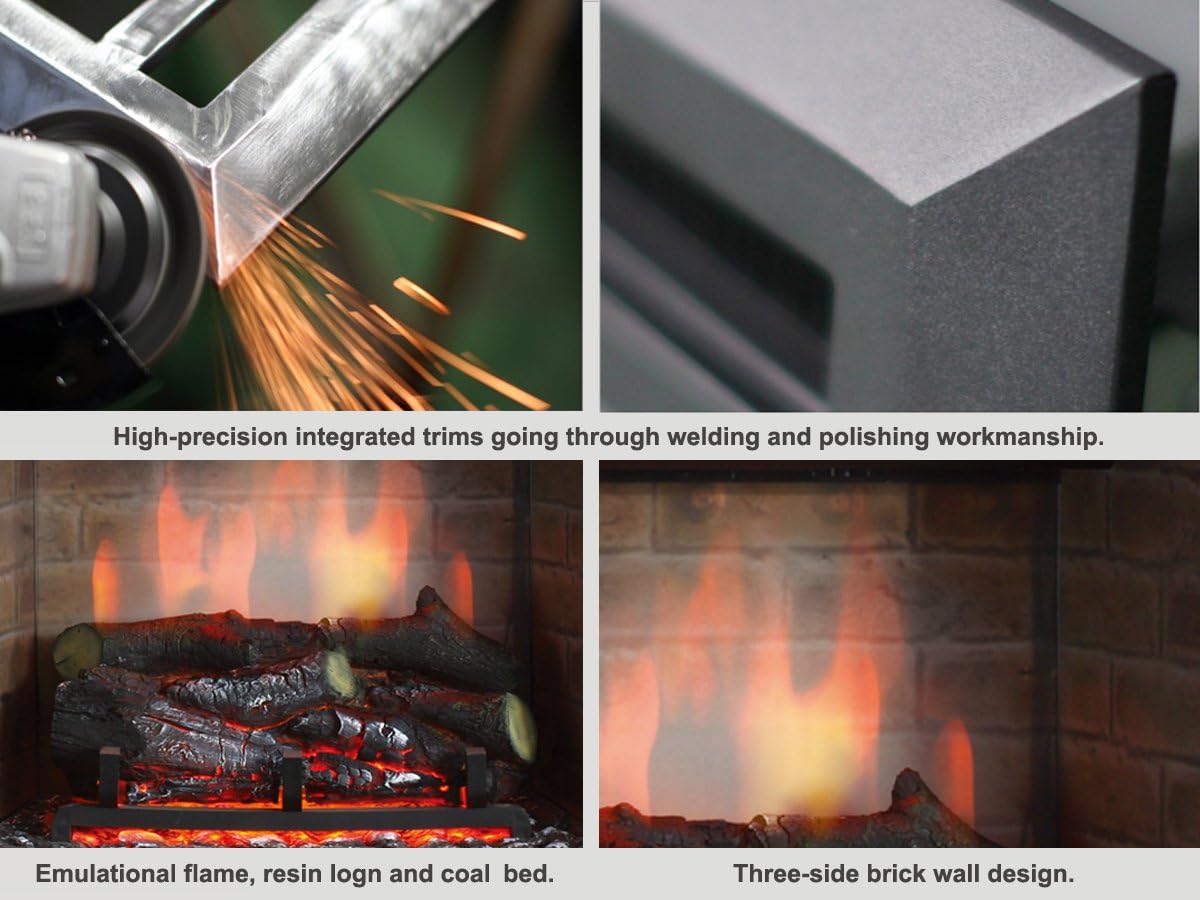 High-precision integrated trims going through welding and polishing workmanship.

Emulational flame, resin logn and coal bed.

Three-side brick wall design.