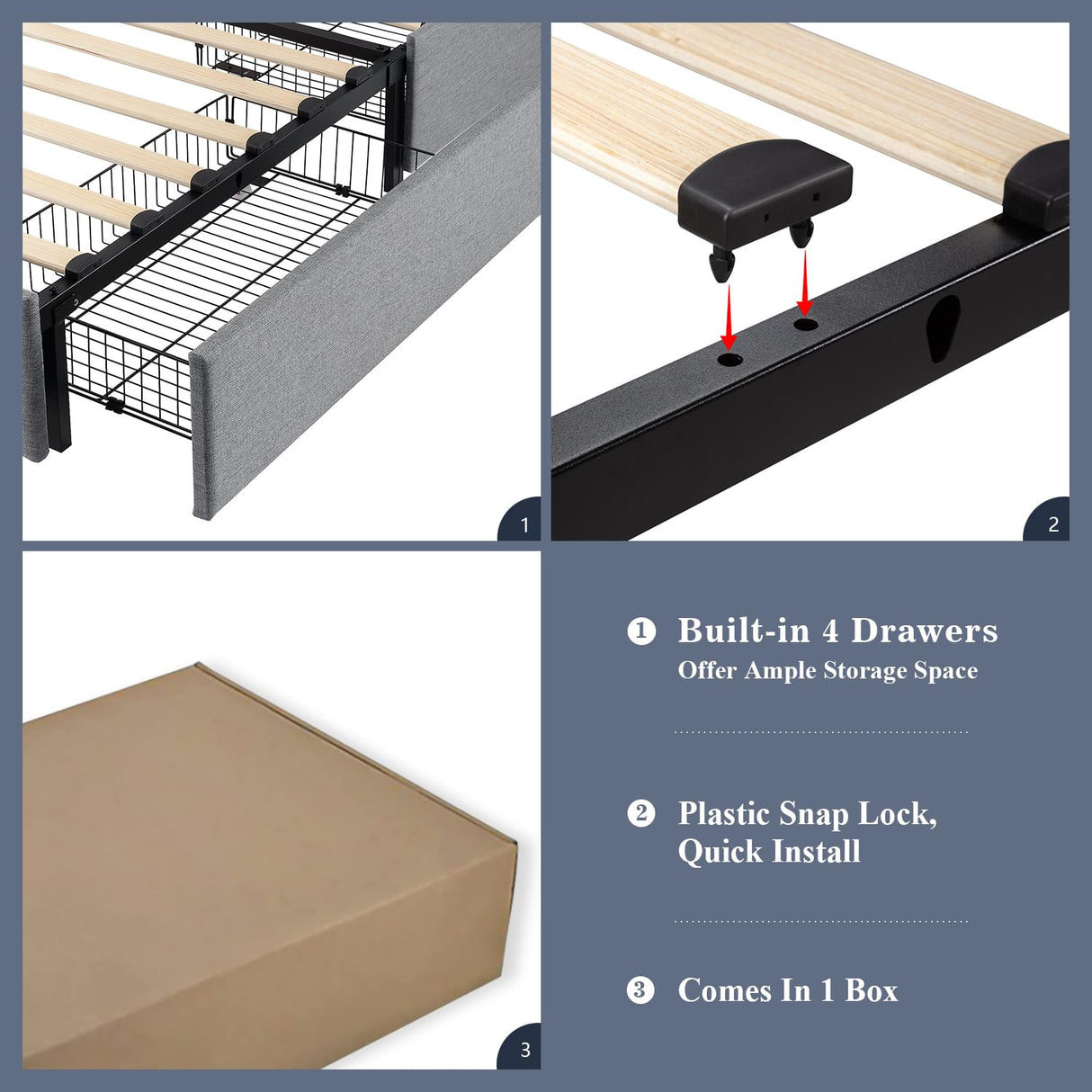 1

2

3

❶ Built-in 4 Drawers
Offer Ample Storage Space

❷ Plastic Snap Lock, Quick Install

❸ Comes In 1 Box