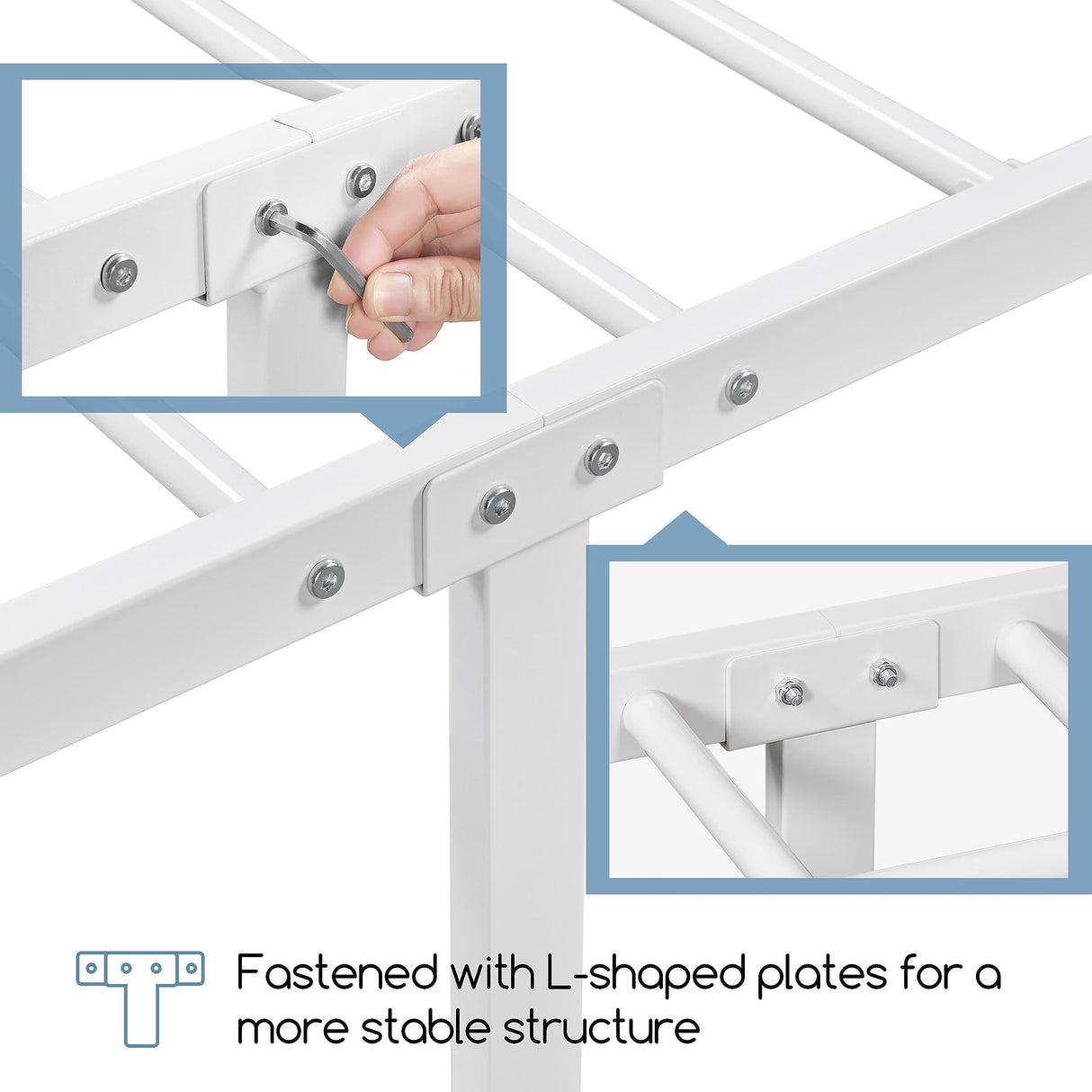 Fastened with L-shaped plates for a more stable structure