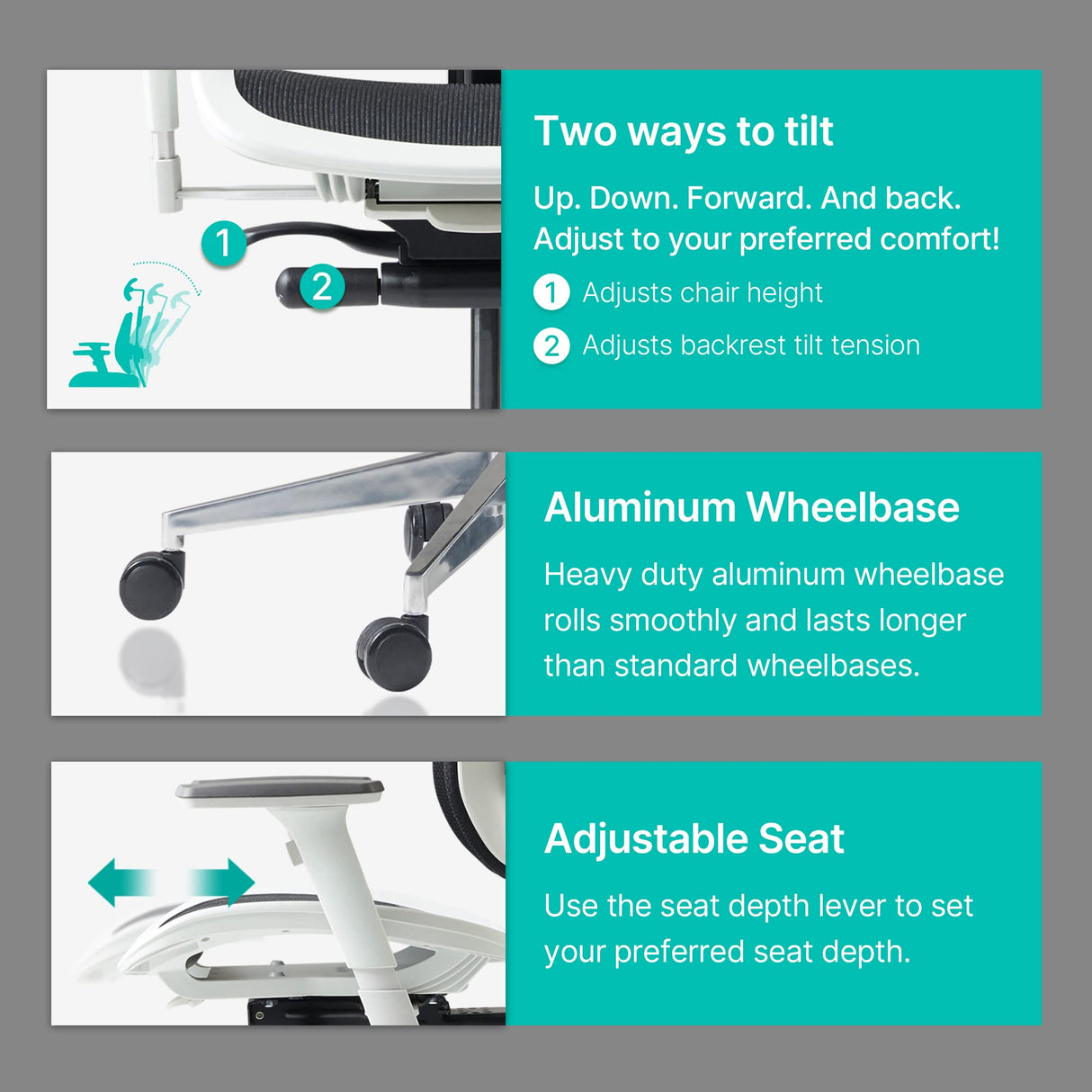 1

2

Two ways to tilt

Up. Down. Forward. And back. Adjust to your preferred comfort!

1 Adjusts chair height

2 Adjusts backrest tilt tension

Aluminum Wheelbase

Heavy duty aluminum wheelbase rolls smoothly and lasts longer than standard wheelbases.

Adjustable Seat

Use the seat depth lever to set your preferred seat depth.