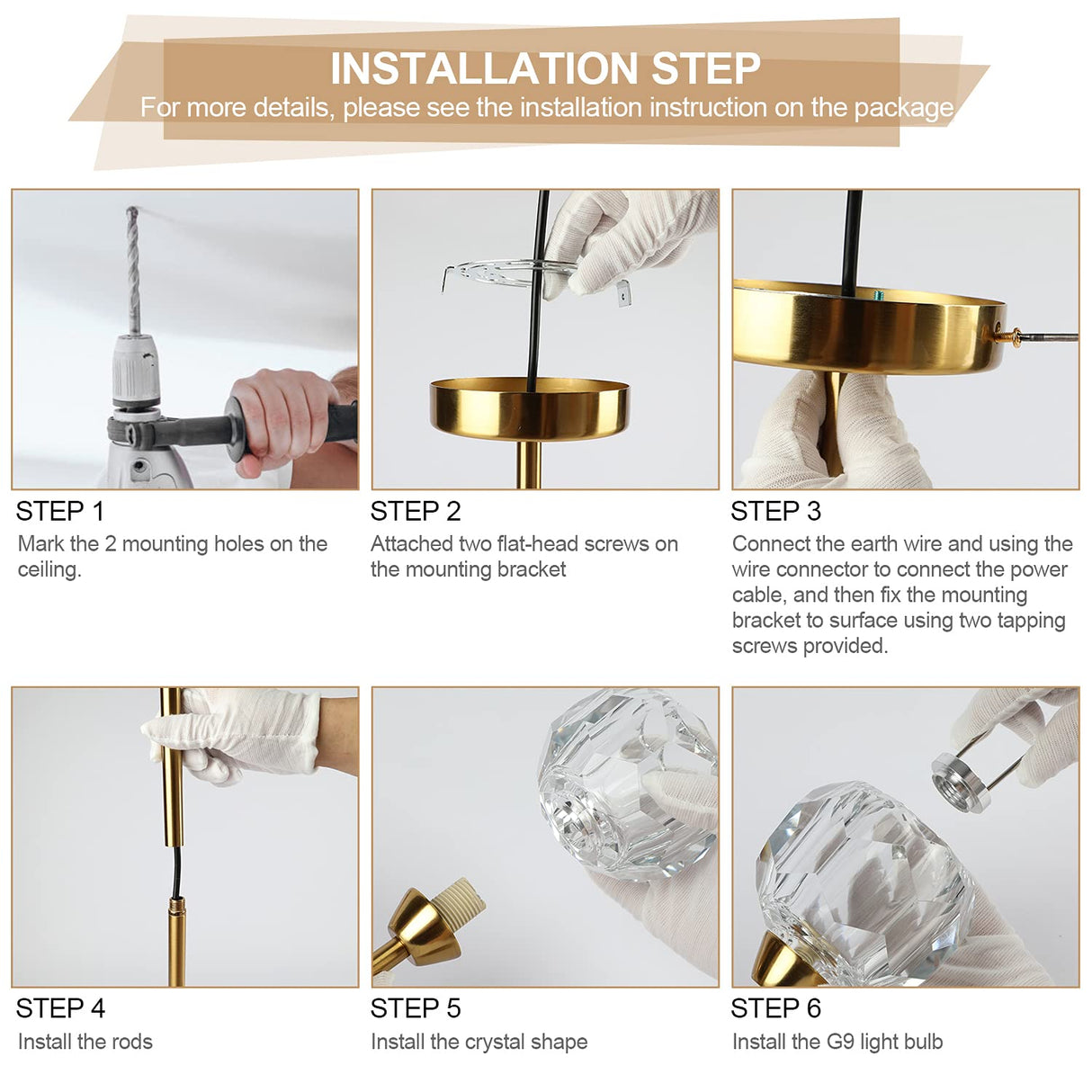 INSTALLATION STEP

For more details, please see the installation instruction on the package

STEP 1

Mark the 2 mounting holes on the ceiling.

STEP 2

Attached two flat-head screws on the mounting bracket

STEP 3

Connect the earth wire and using the wire connector to connect the power cable, and then fix the mounting bracket to surface using two tapping screws provided.

STEP 4

Install the rods

STEP 5

Install the crystal shape

STEP 6

Install the G9 light bulb