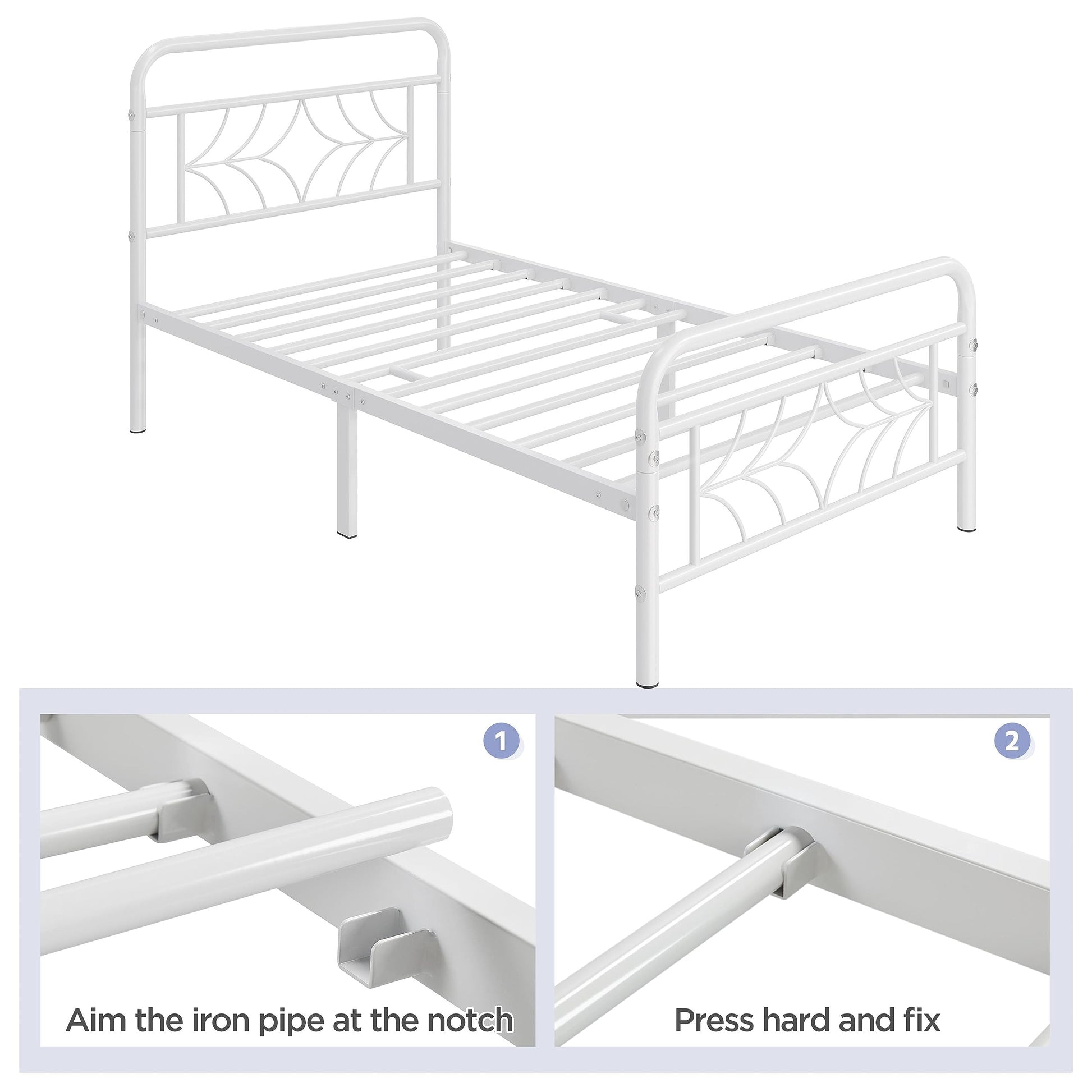 1

Aim the iron pipe at the notch

2

Press hard and fix