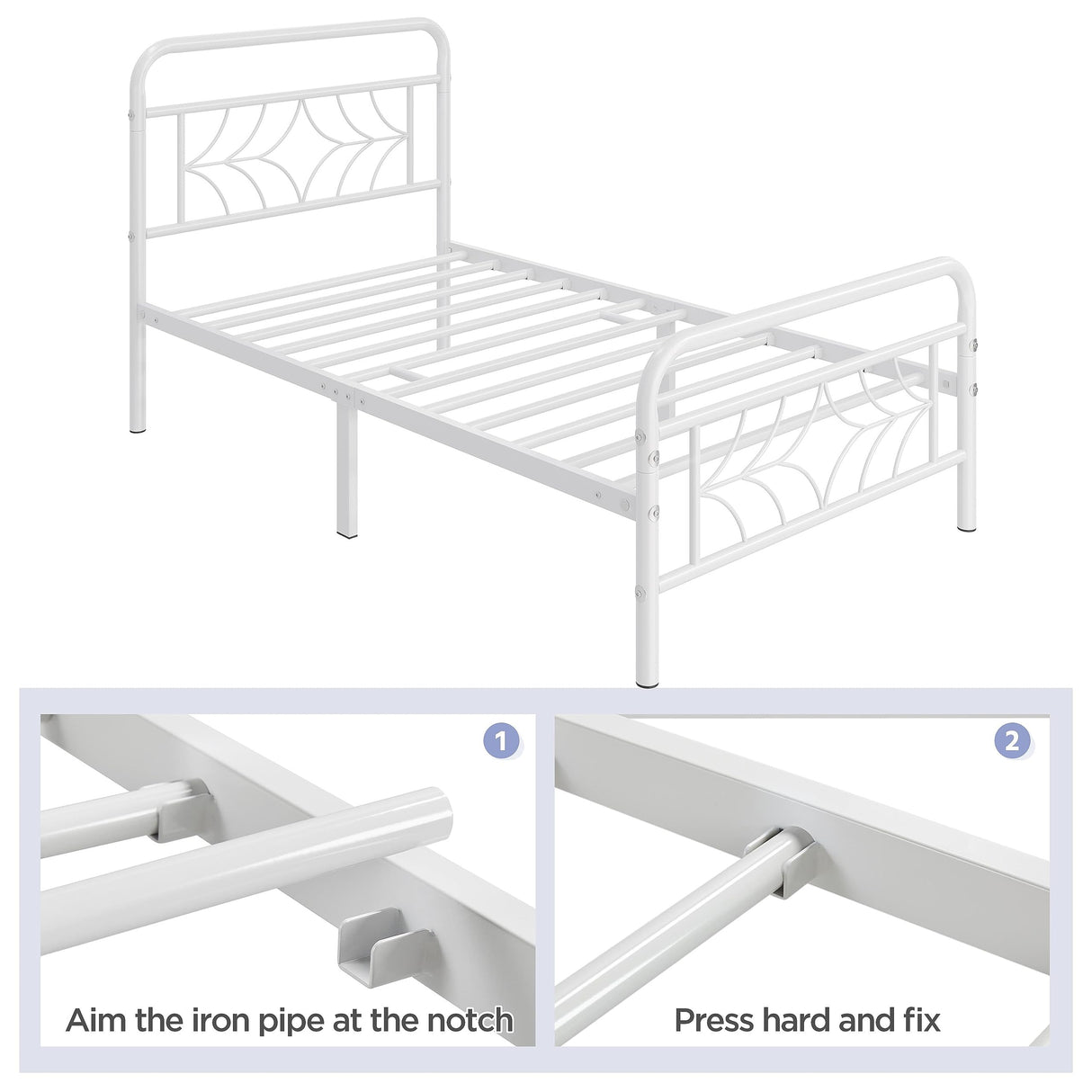 1

Aim the iron pipe at the notch

2

Press hard and fix