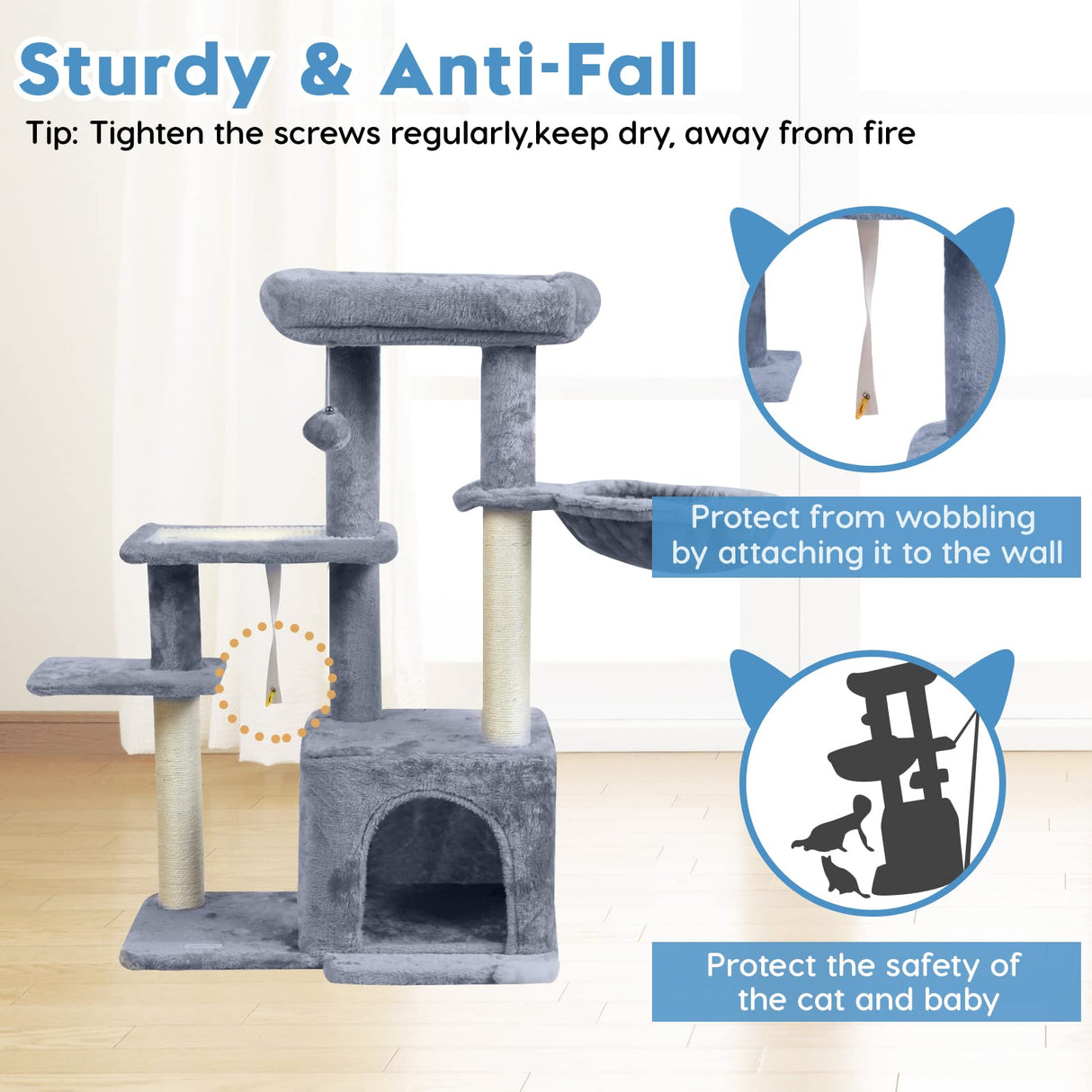 Sturdy & Anti-Fall

Tip: Tighten the screws regularly,keep dry, away from fire

Protect from wobbling by attaching it to the wall

Protect the safety of the cat and baby