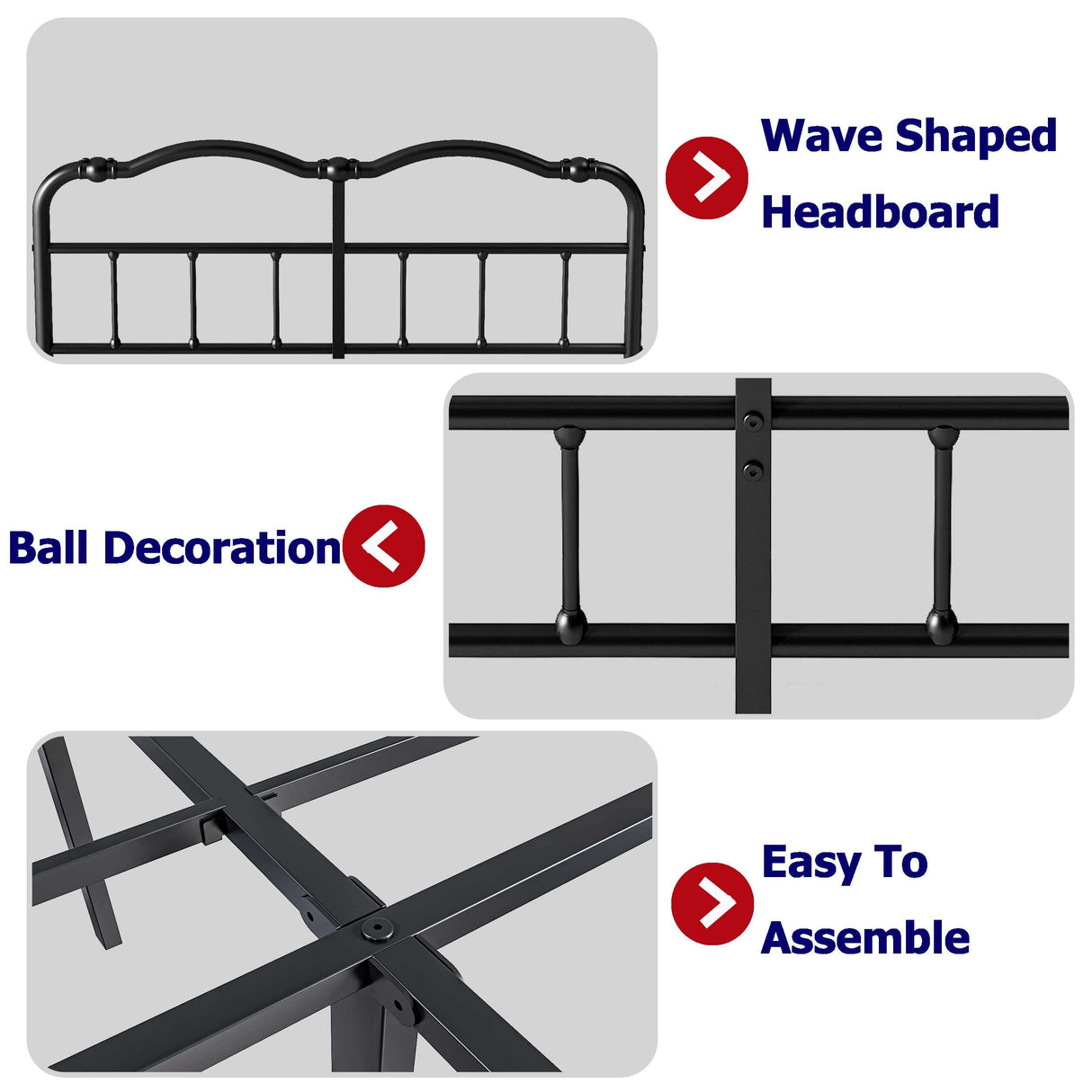 Wave Shaped Headboard

Ball Decoration

Easy To Assemble