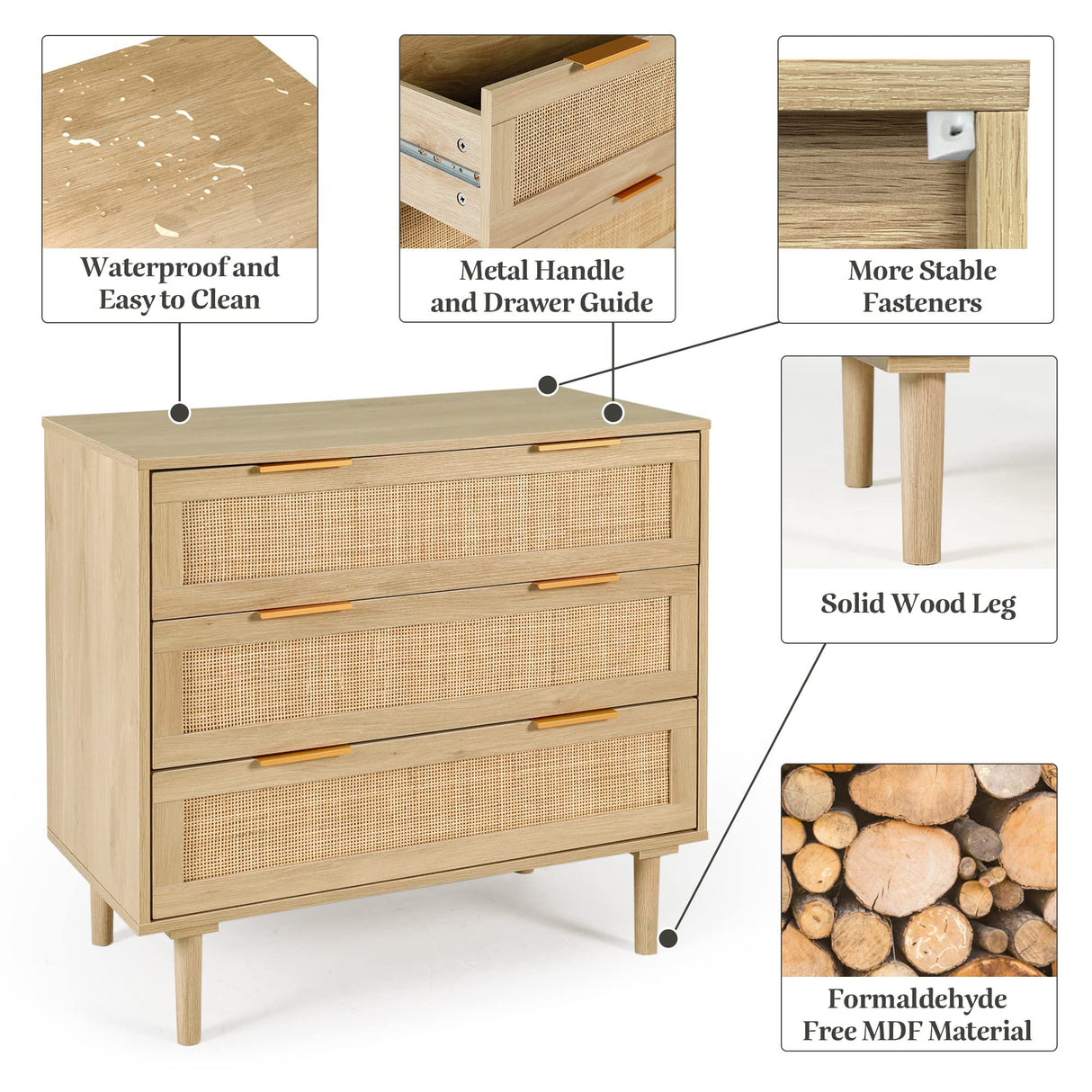 Waterproof and Easy to Clean

Metal Handle and Drawer Guide

More Stable Fasteners

Solid Wood Leg

Formaldehyde Free MDF Material