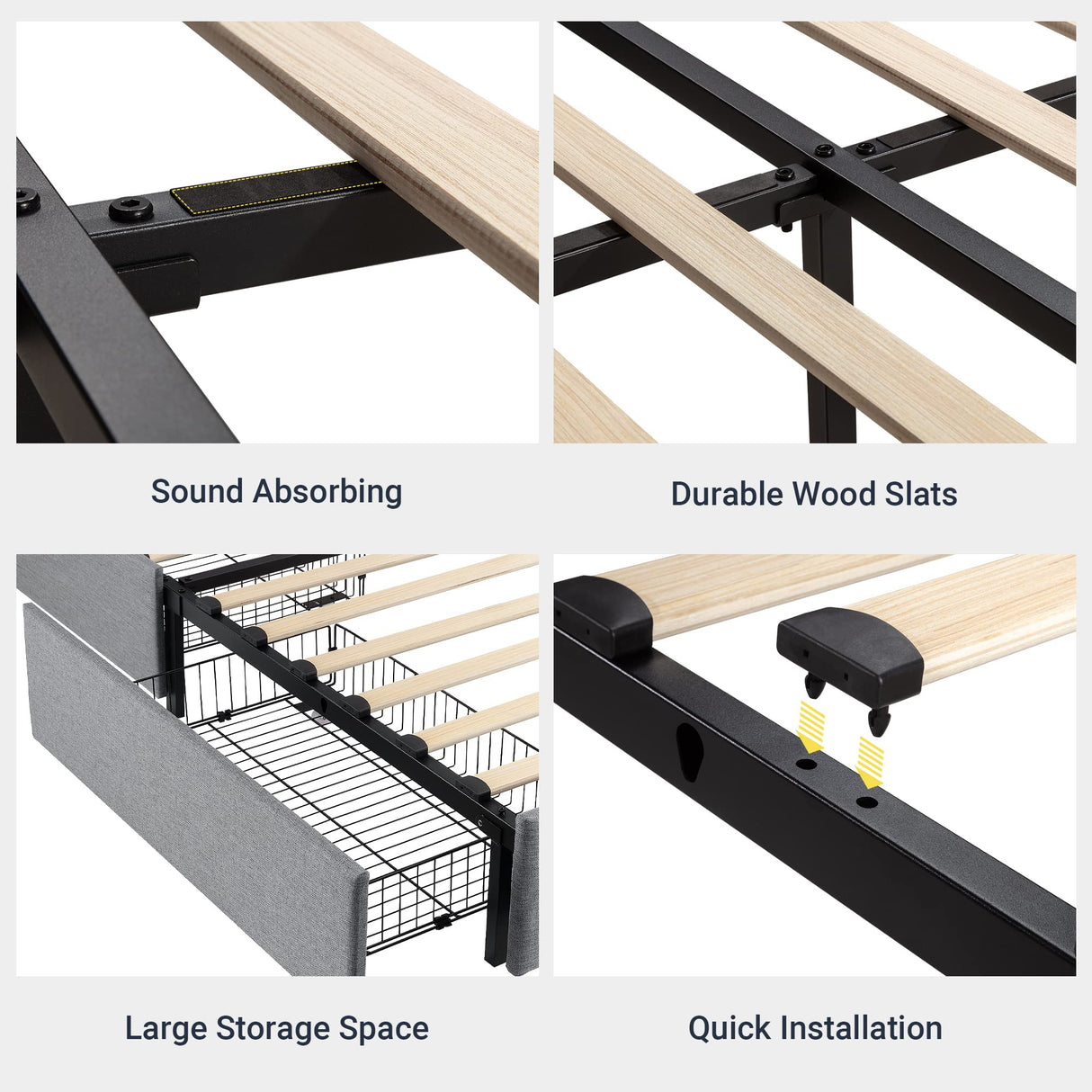 Sound Absorbing

Durable Wood Slats

Large Storage Space

Quick Installation