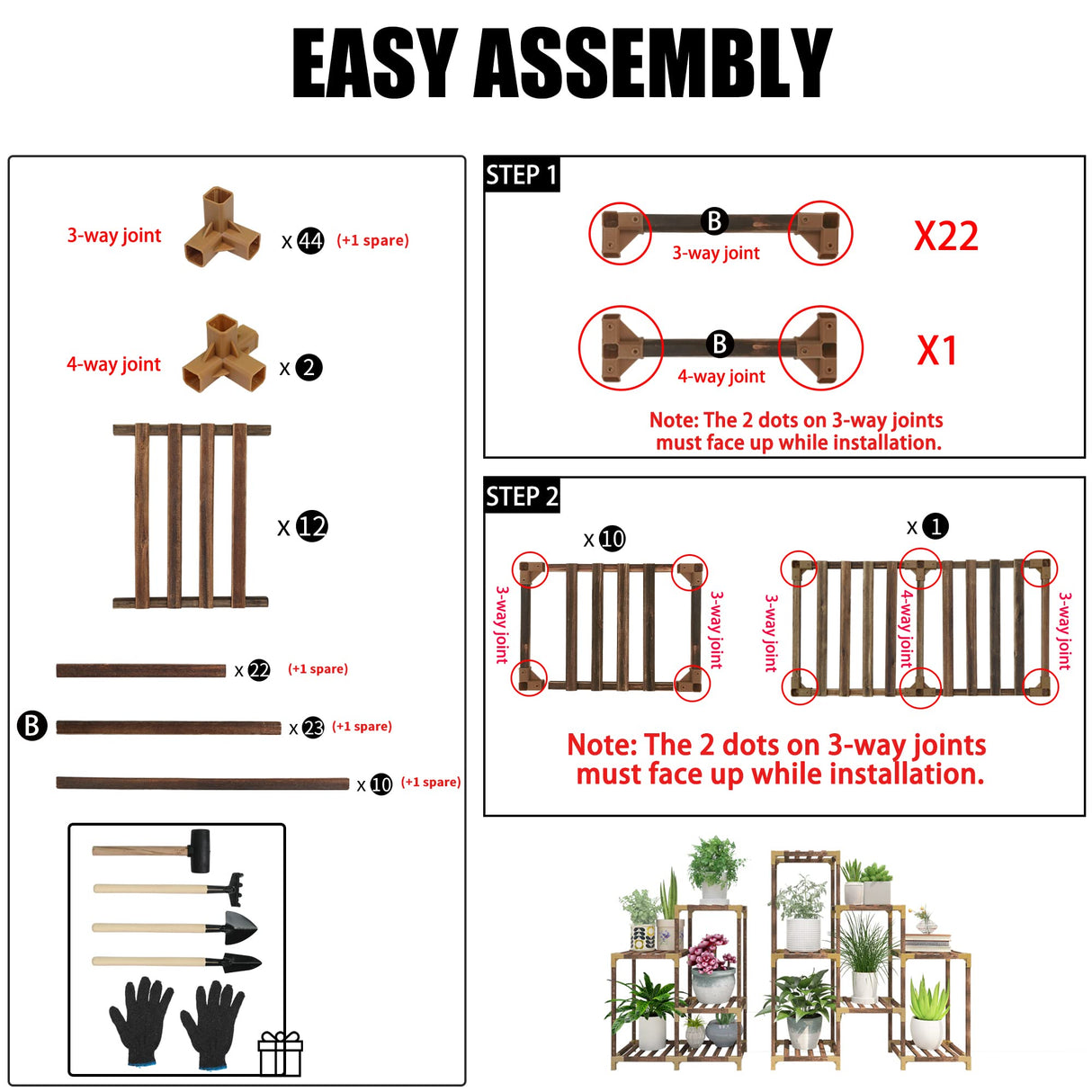 EASY ASSEMBLY

3-way joint x 44 (+1 spare)

4-way joint x 2

x 12

x 22 (+1 spare)

B x 23 (+1 spare)

x 10 (+1 spare)

STEP 1

B
3-way joint
X22

B
4-way joint
X1

Note: The 2 dots on 3-way joints must face up while installation.

STEP 2

x 10
3-way joint
3-way joint

x 1
3-way joint
4-way joint
3-way joint

Note: The 2 dots on 3-way joints must face up while installation.