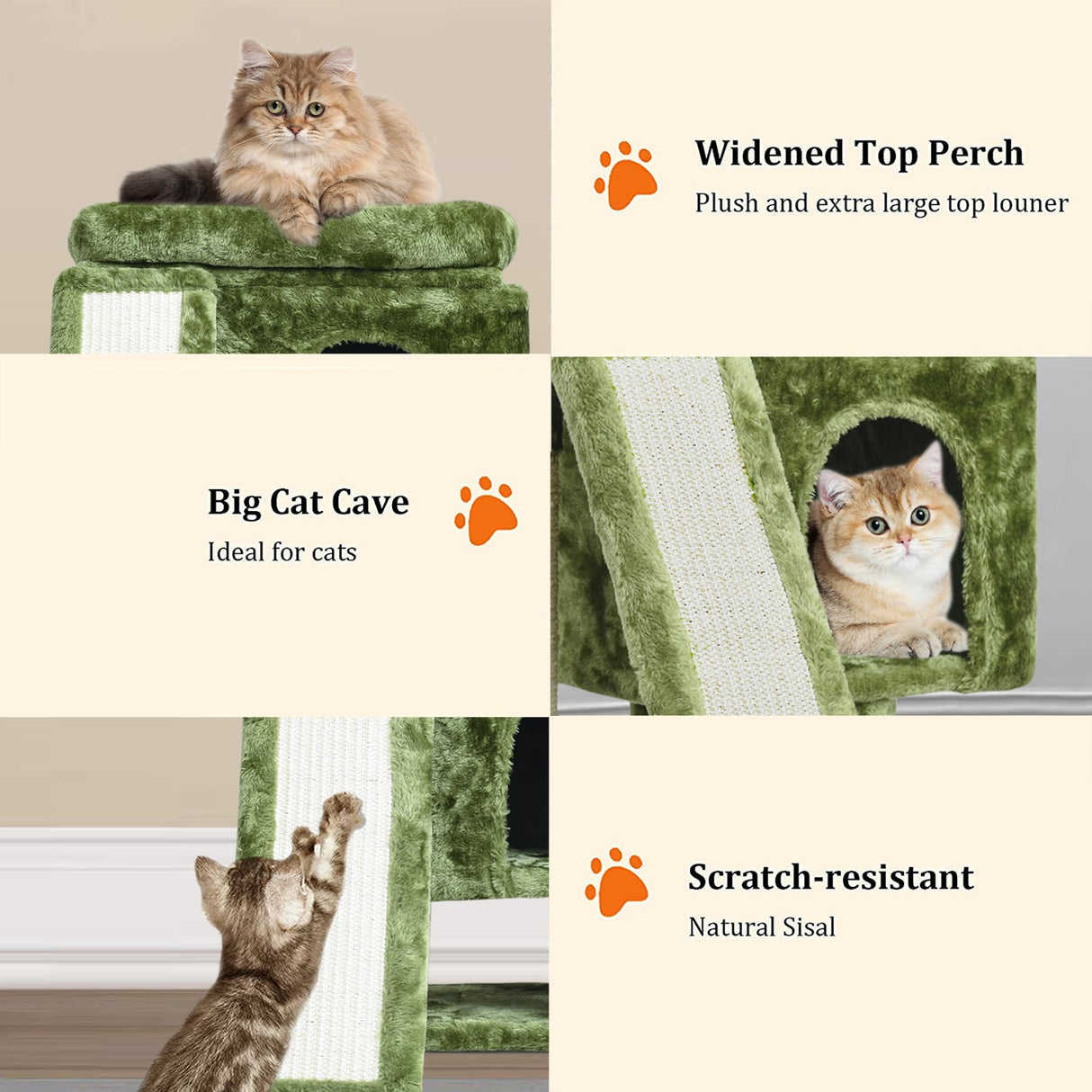 Widened Top Perch
Plush and extra large top louner

Big Cat Cave
Ideal for cats

Scratch-resistant
Natural Sisal