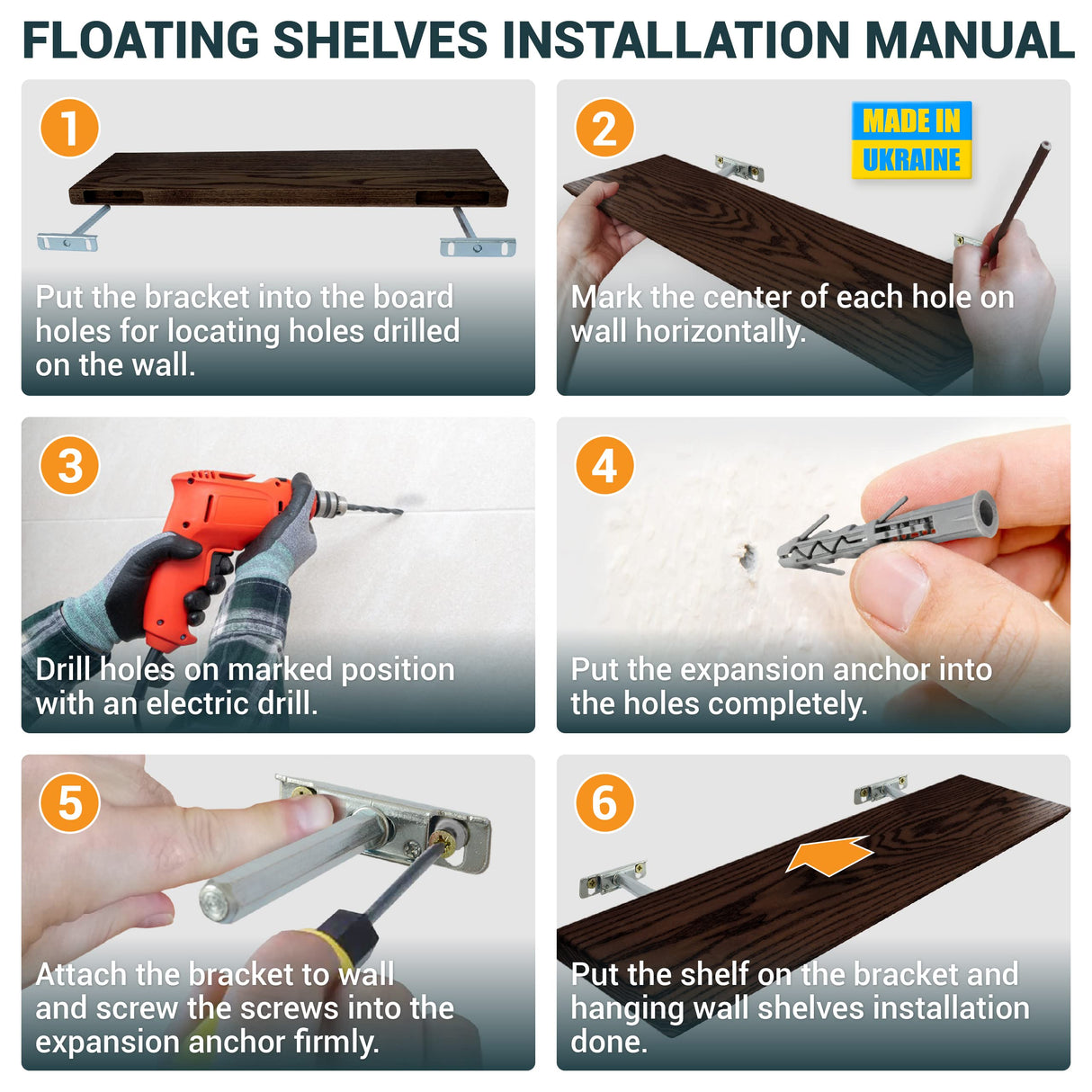 FLOATING SHELVES INSTALLATION MANUAL

1

Put the bracket into the board holes for locating holes drilled on the wall.

2

MADE IN UKRAINE

Mark the center of each hole on wall horizontally.

3

Drill holes on marked position with an electric drill.

4

Put the expansion anchor into the holes completely.

5

Attach the bracket to wall and screw the screws into the expansion anchor firmly.

6

Put the shelf on the bracket and hanging wall shelves installation done.