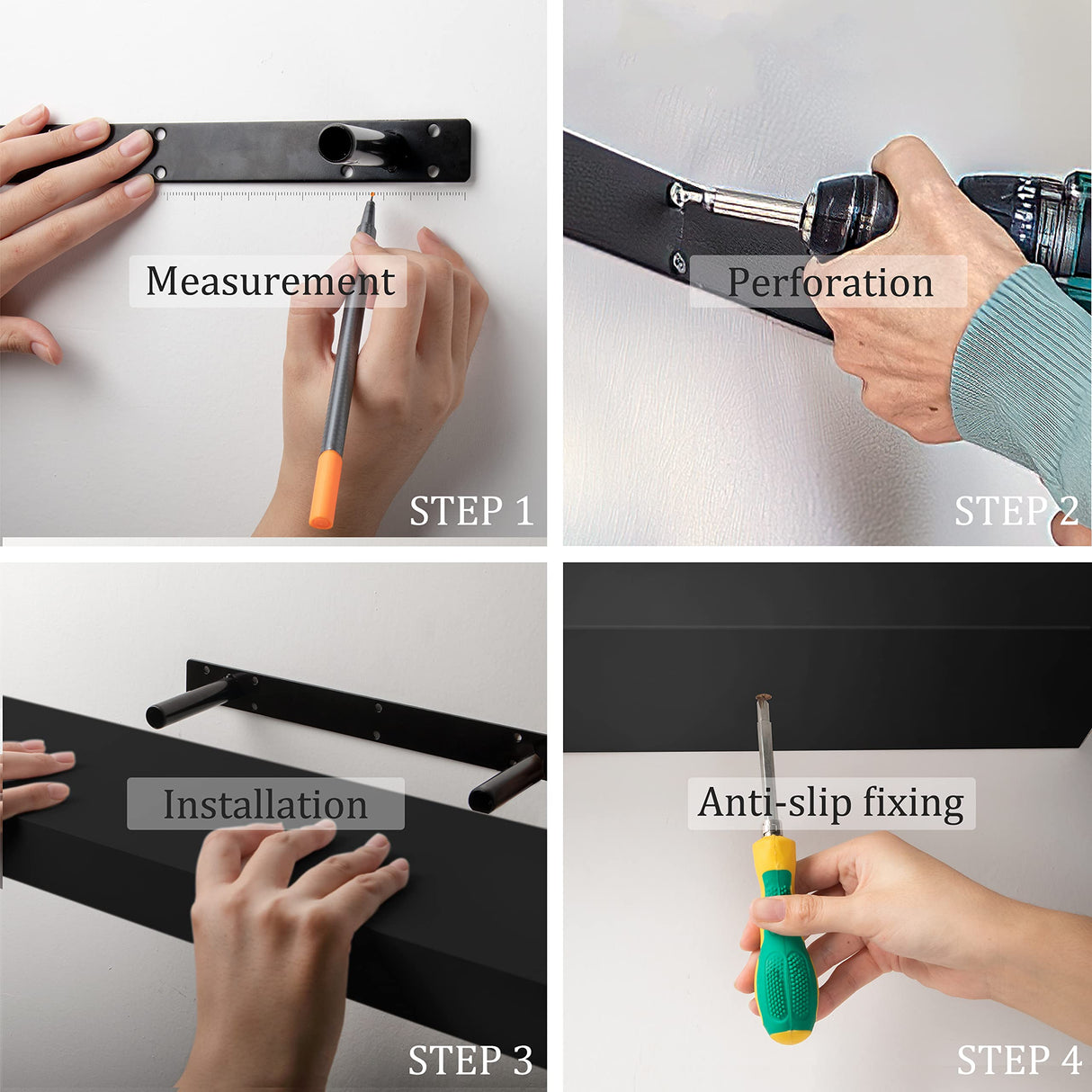 Measurement

STEP 1

Perforation

STEP 2

Installation

STEP 3

Anti-slip fixing

STEP 4