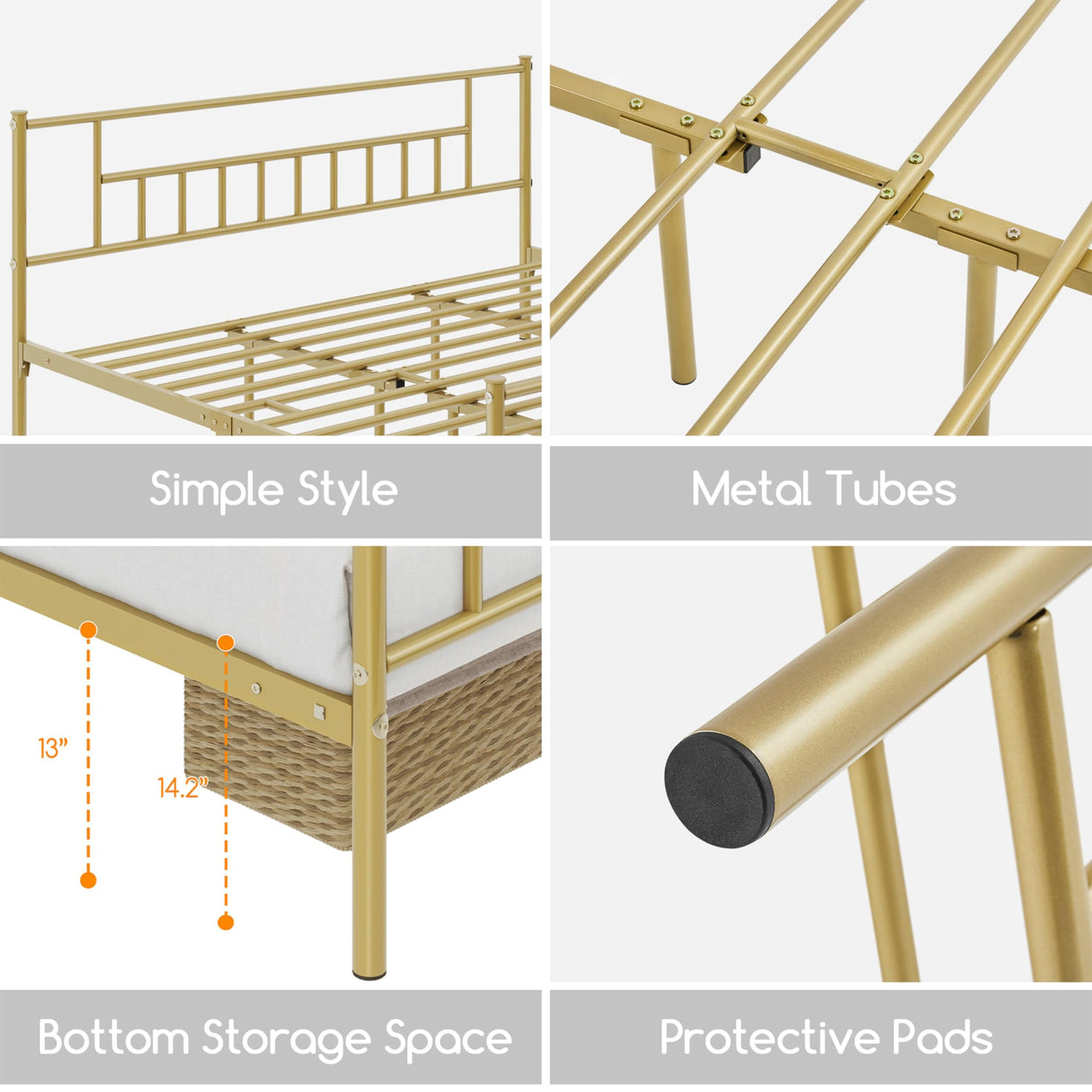 Simple Style

Metal Tubes

13"

14.2"

Bottom Storage Space

Protective Pads