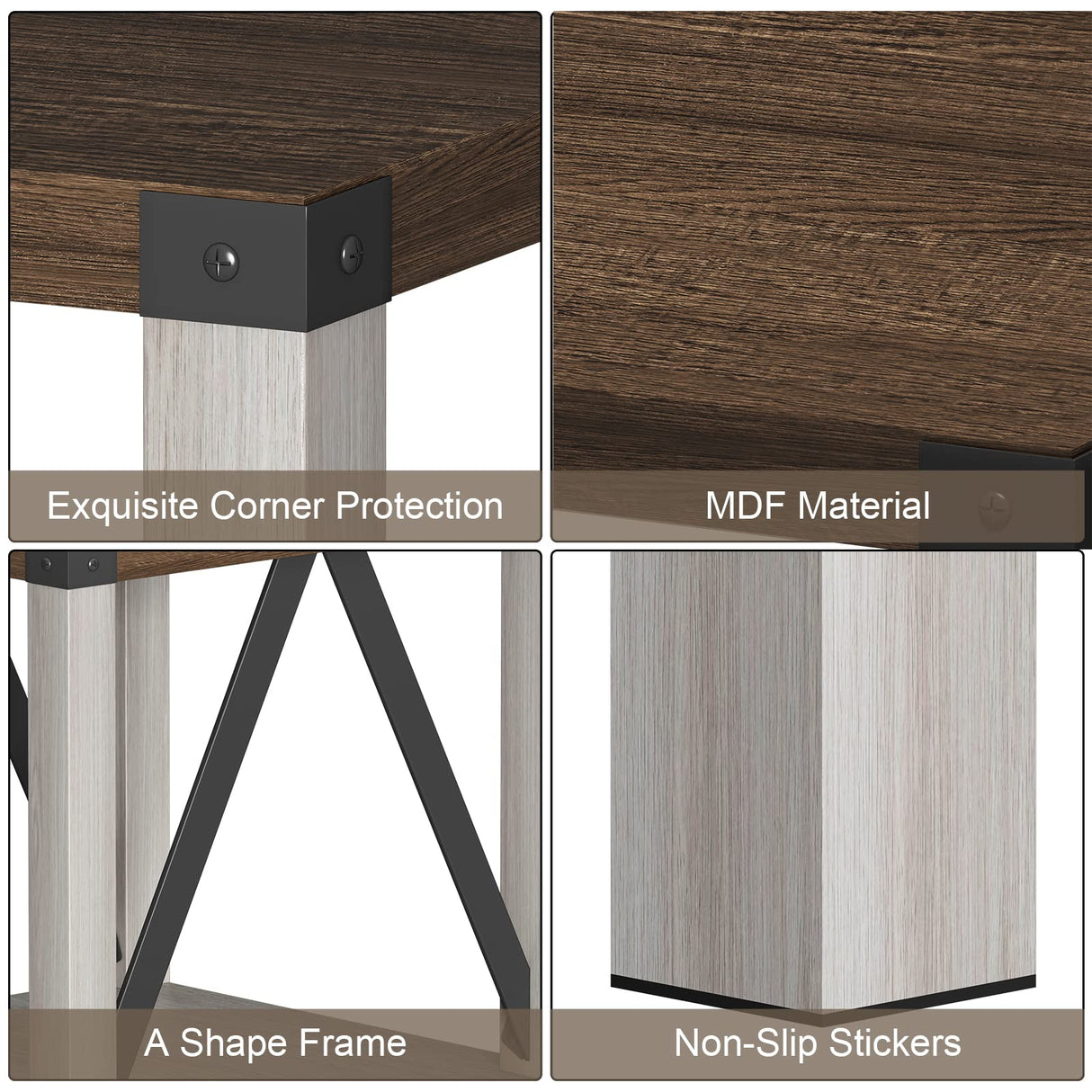 Exquisite Corner Protection

MDF Material

A Shape Frame

Non-Slip Stickers