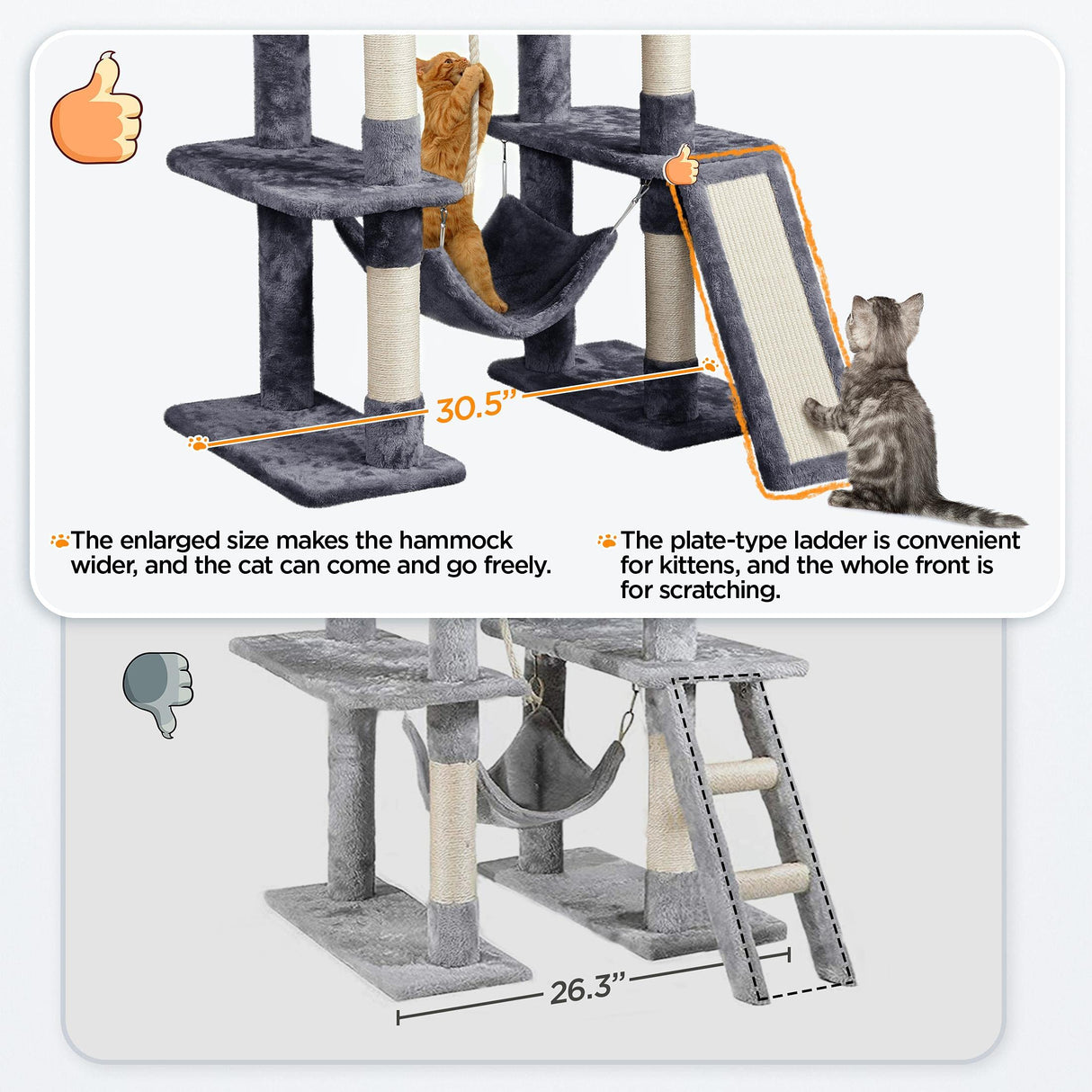 30.5”

The enlarged size makes the hammock wider, and the cat can come and go freely.

The plate-type ladder is convenient for kittens, and the whole front is for scratching.

26.3”