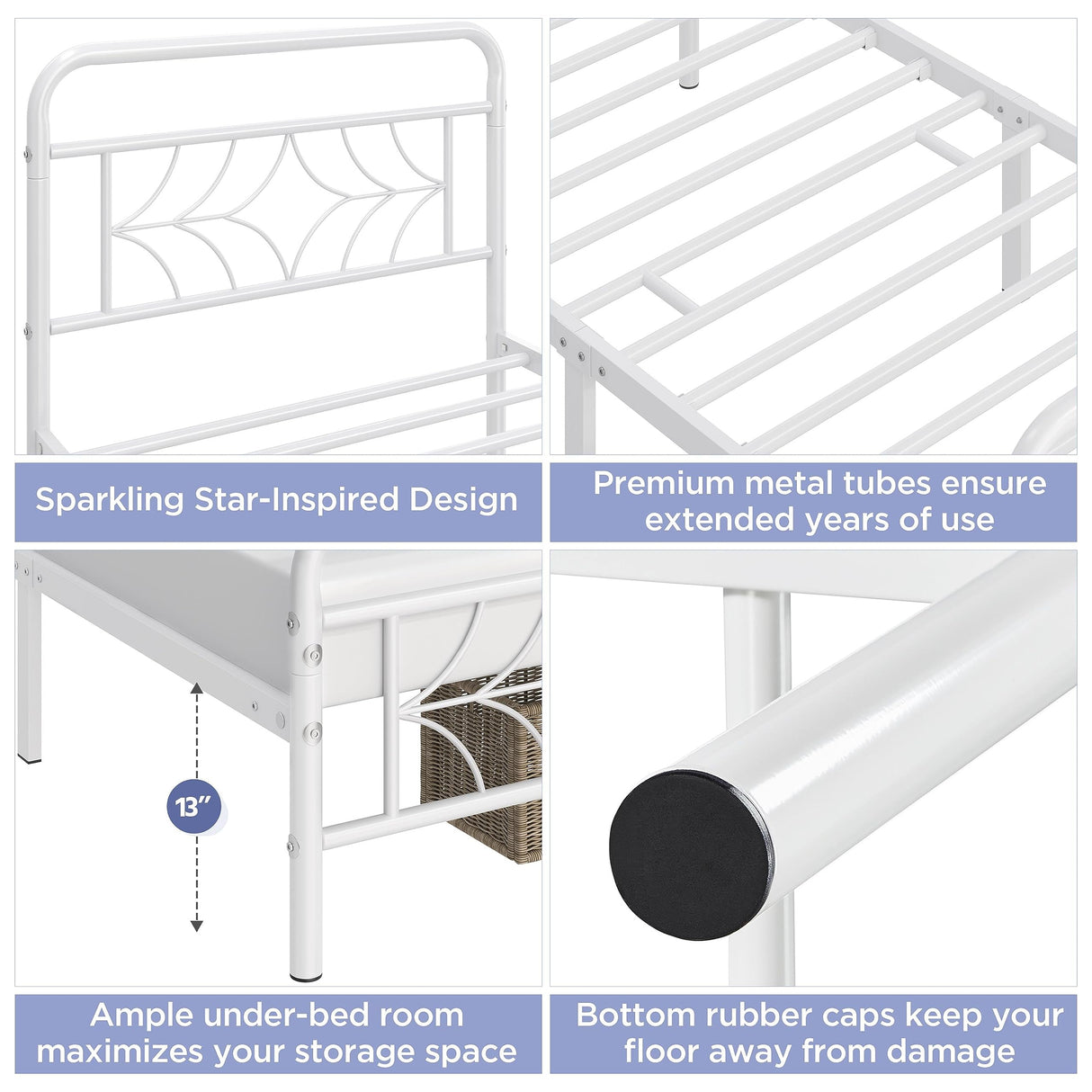 Sparkling Star-Inspired Design

Premium metal tubes ensure extended years of use

13"

Ample under-bed room maximizes your storage space

Bottom rubber caps keep your floor away from damage