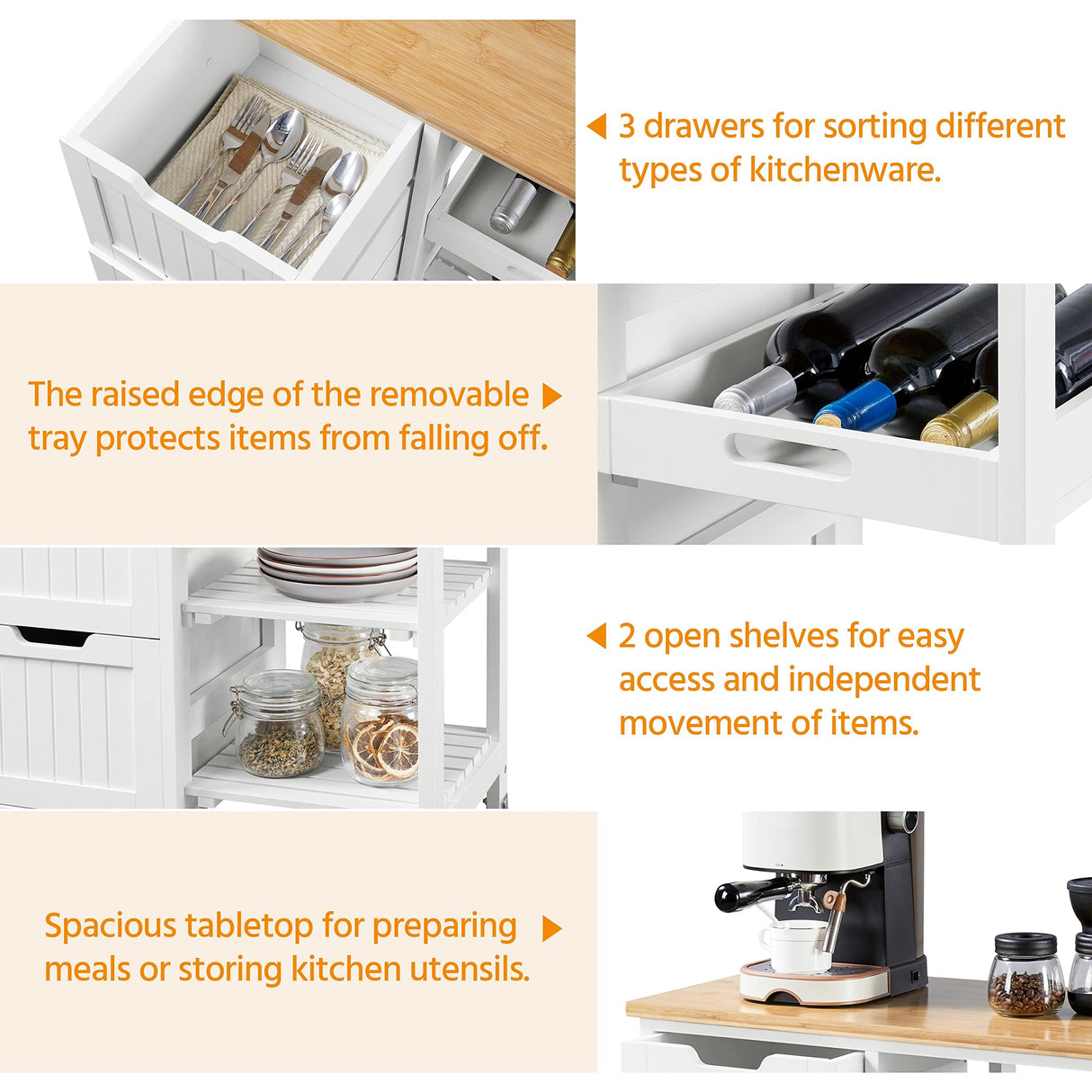 3 drawers for sorting different types of kitchenware.

The raised edge of the removable tray protects items from falling off.

2 open shelves for easy access and independent movement of items.

Spacious tabletop for preparing meals or storing kitchen utensils.