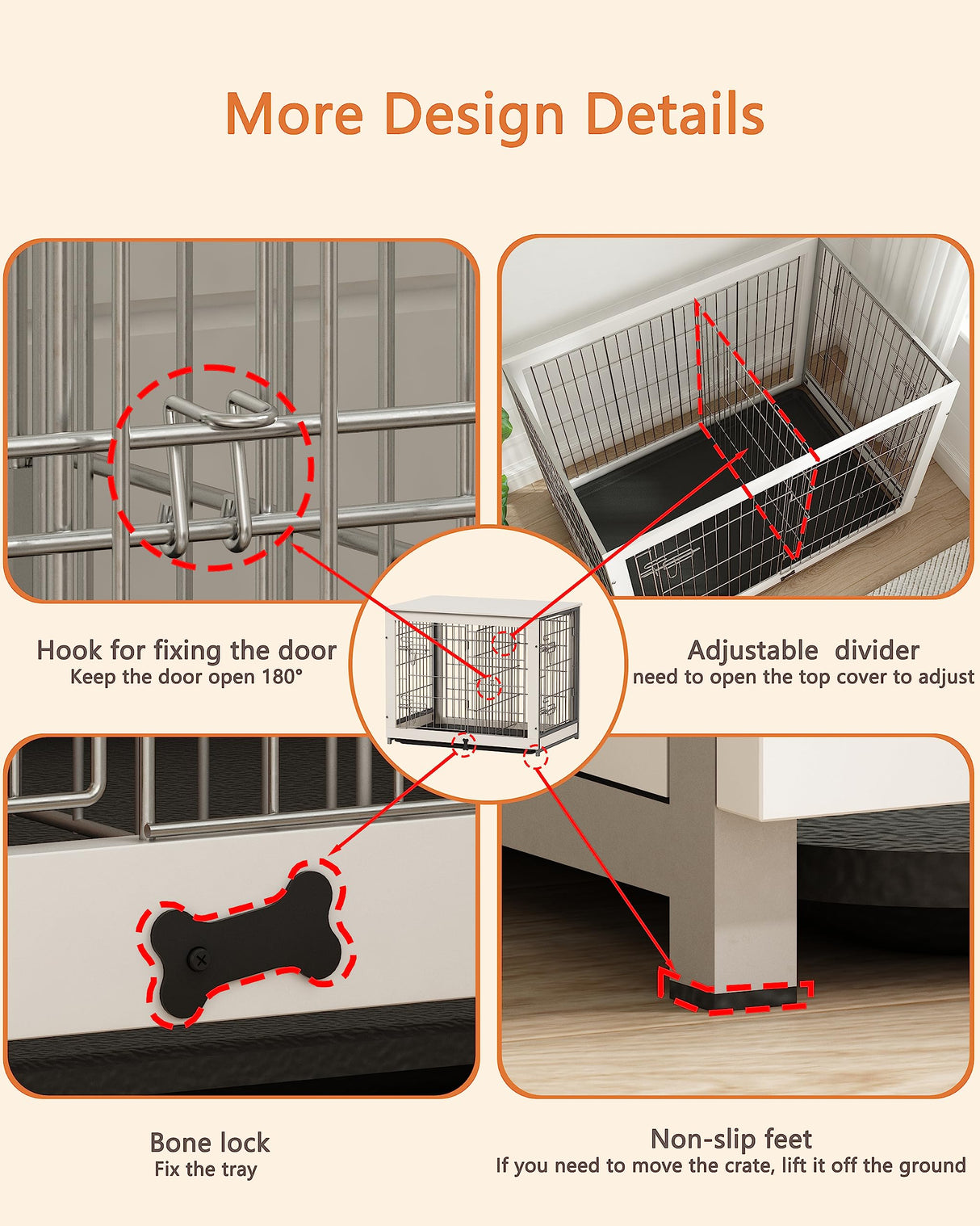 More Design Details

Hook for fixing the door
Keep the door open 180°

Adjustable divider
need to open the top cover to adjust

Bone lock
Fix the tray

Non-slip feet
If you need to move the crate, lift it off the ground