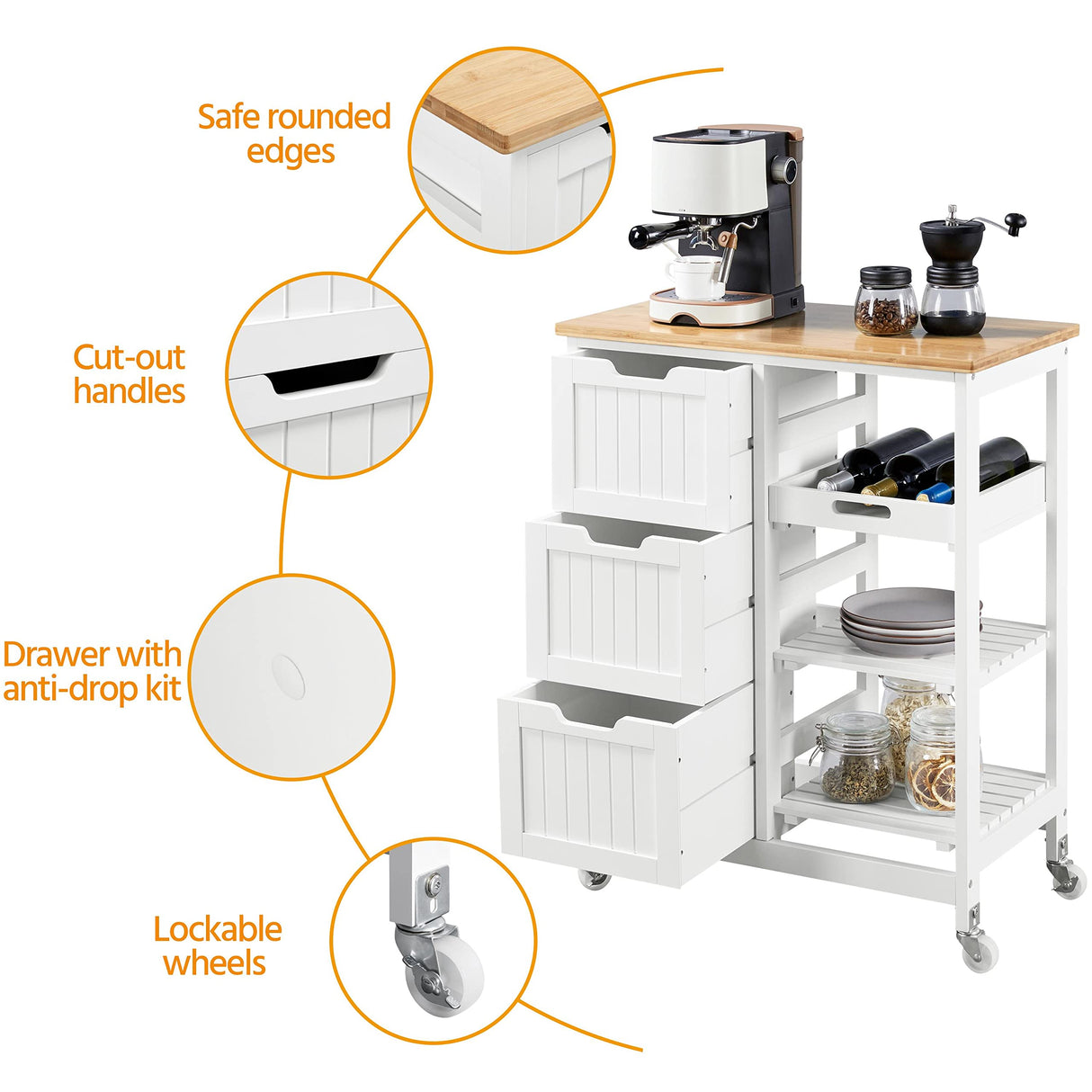 Safe rounded edges

Cut-out handles

Drawer with anti-drop kit

Lockable wheels