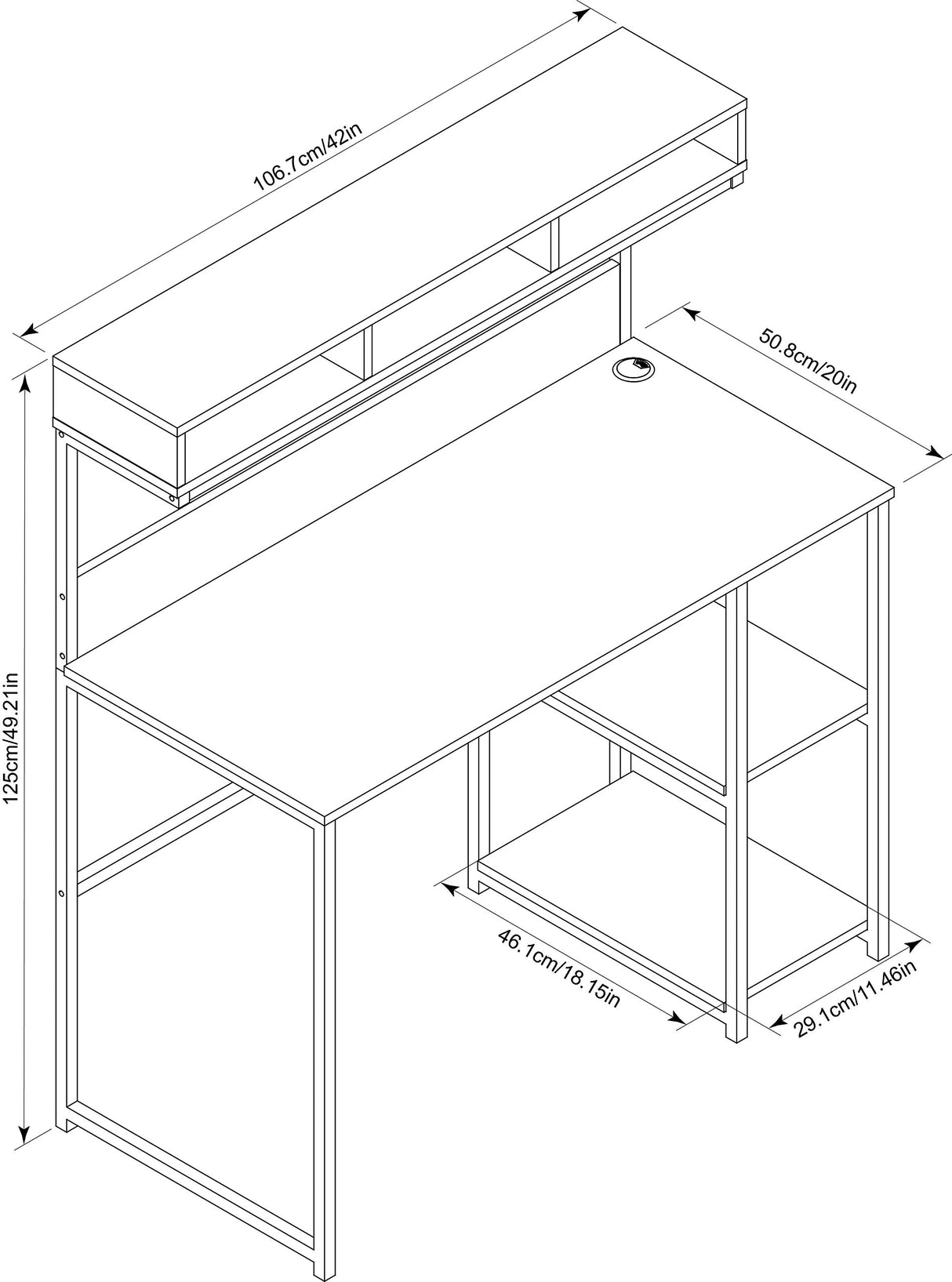 106.7cm/42in

50.8cm/20in

125cm/49.21in

46.1cm/18.15in

29.1cm/11.46in