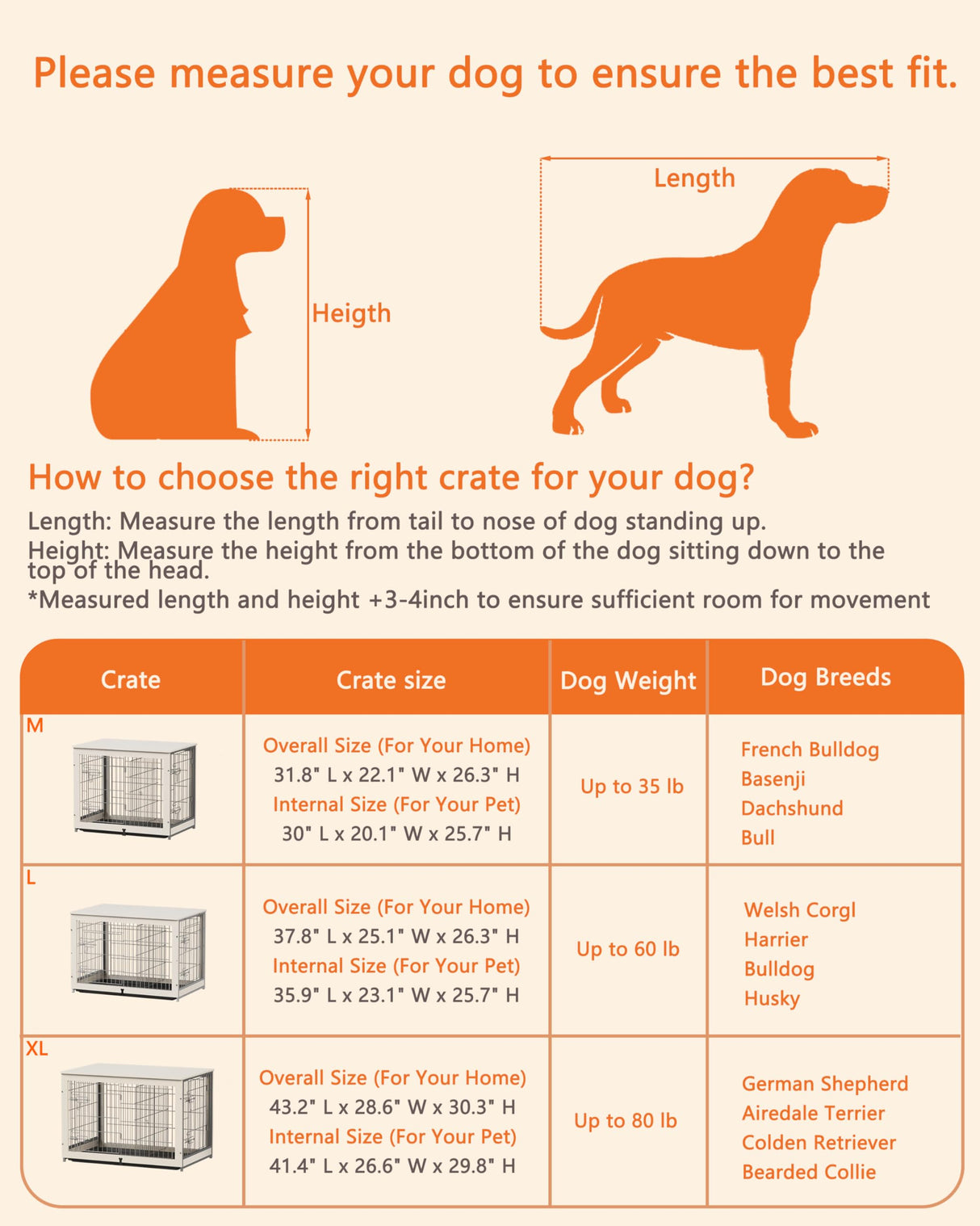 Please measure your dog to ensure the best fit.

Heigth

Length

How to choose the right crate for your dog?

Length: Measure the length from tail to nose of dog standing up.
Height: Measure the height from the bottom of the dog sitting down to the top of the head.
*Measured length and height +3-4inch to ensure sufficient room for movement

| Crate | Crate size | Dog Weight | Dog Breeds |
|---|---|---|---|
| M | Overall Size (For Your Home) 31.8" L x 22.1" W x 26.3" H Internal Size (For Your Pet) 30" L x 20.1" W x 25.7" H | Up to 35 lb | French Bulldog Basenji Dachshund Bull |
| L | Overall Size (For Your Home) 37.8" L x 25.1" W x 26.3" H Internal Size (For Your Pet) 35.9" L x 23.1" W x 25.7" H | Up to 60 lb | Welsh Corgl Harrier Bulldog Husky |
| XL | Overall Size (For Your Home) 43.2" L x 28.6" W x 30.3" H Internal Size (For Your Pet) 41.4" L x 26.6" W x 29.8" H | Up to 80 lb | German Shepherd Airedale Terrier Colden Retriever Bearded Collie |