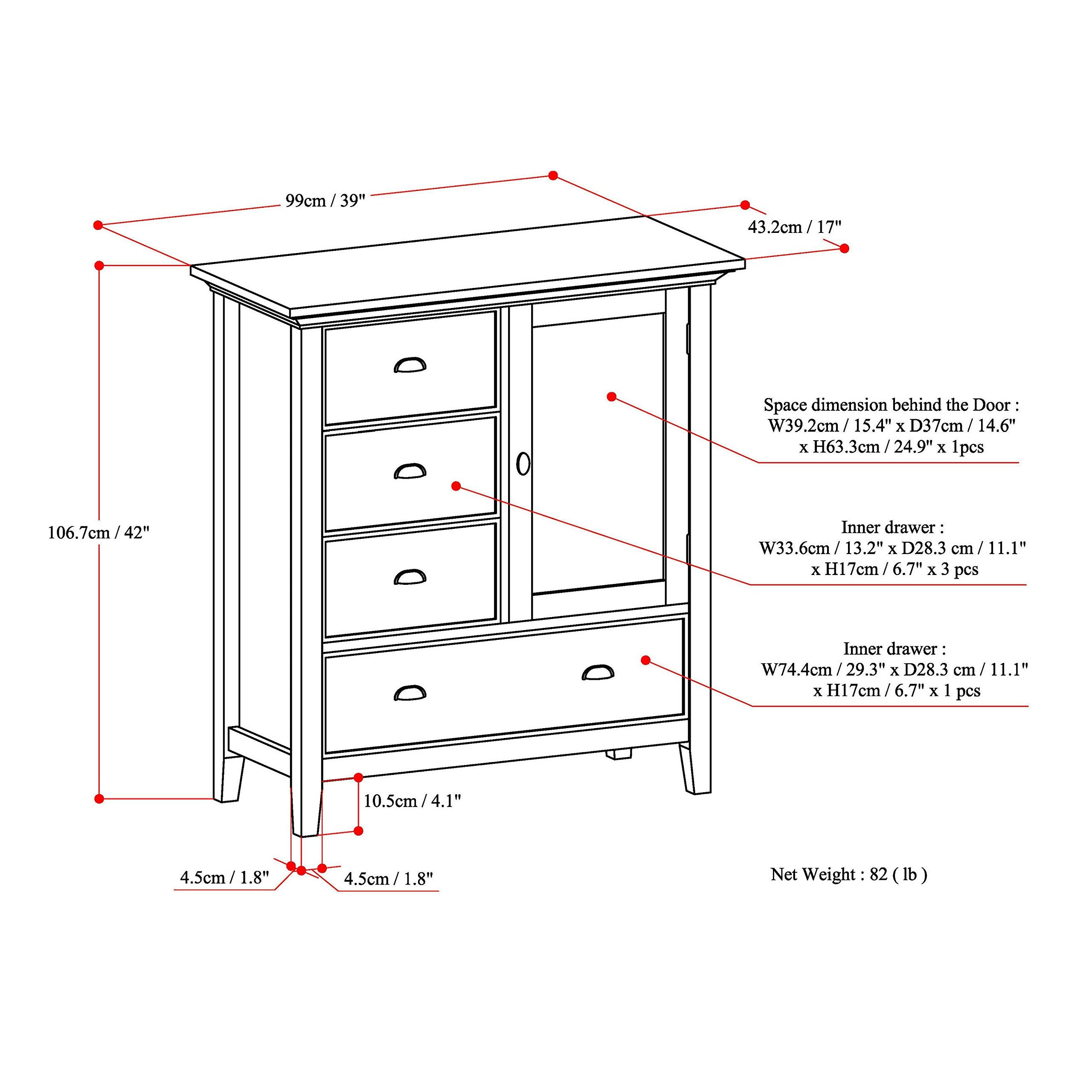 99cm / 39"

43.2cm / 17"

106.7cm / 42"

Space dimension behind the Door :
W39.2cm / 15.4" x D37cm / 14.6"
x H63.3cm / 24.9" x 1pcs

Inner drawer :
W33.6cm / 13.2" x D28.3 cm / 11.1"
x H17cm / 6.7" x 3 pcs

Inner drawer :
W74.4cm / 29.3" x D28.3 cm / 11.1"
x H17cm / 6.7" x 1 pcs

10.5cm / 4.1"

4.5cm / 1.8"

4.5cm / 1.8"

Net Weight : 82 ( lb )