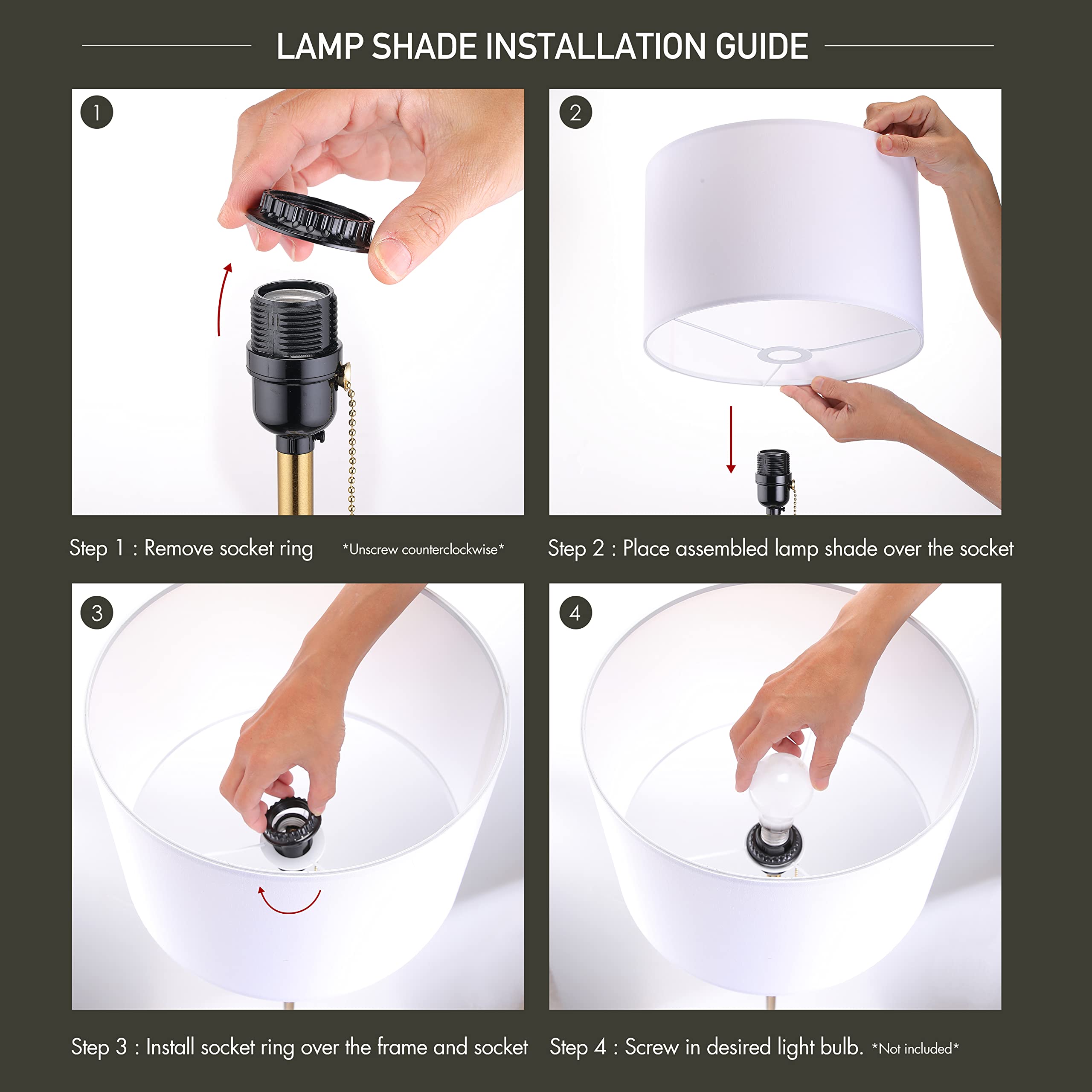 LAMP SHADE INSTALLATION GUIDE

1

Step 1 : Remove socket ring *Unscrew counterclockwise*

2

Step 2 : Place assembled lamp shade over the socket

3

Step 3 : Install socket ring over the frame and socket

4

Step 4 : Screw in desired light bulb. *Not included*