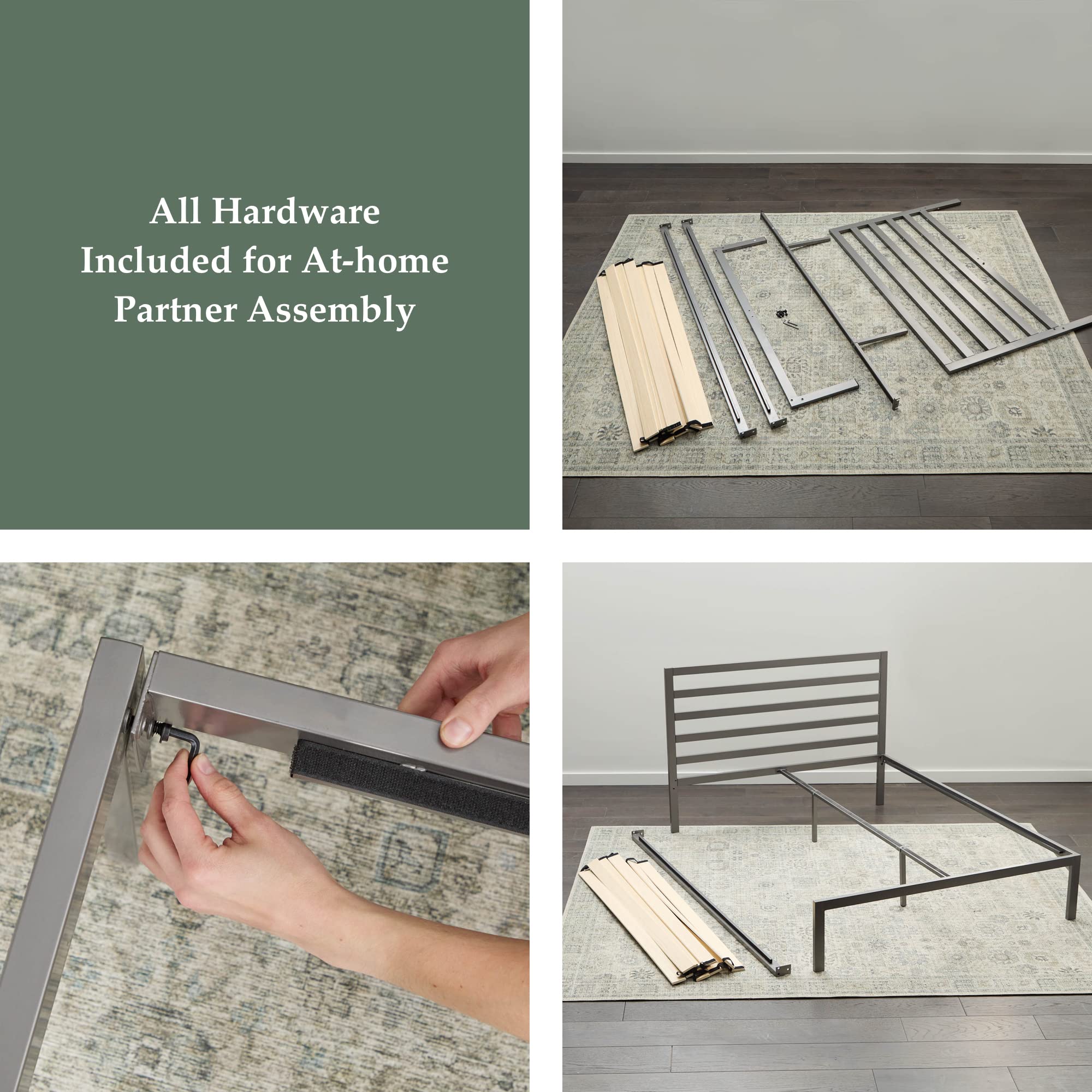 All Hardware Included for At-home Partner Assembly