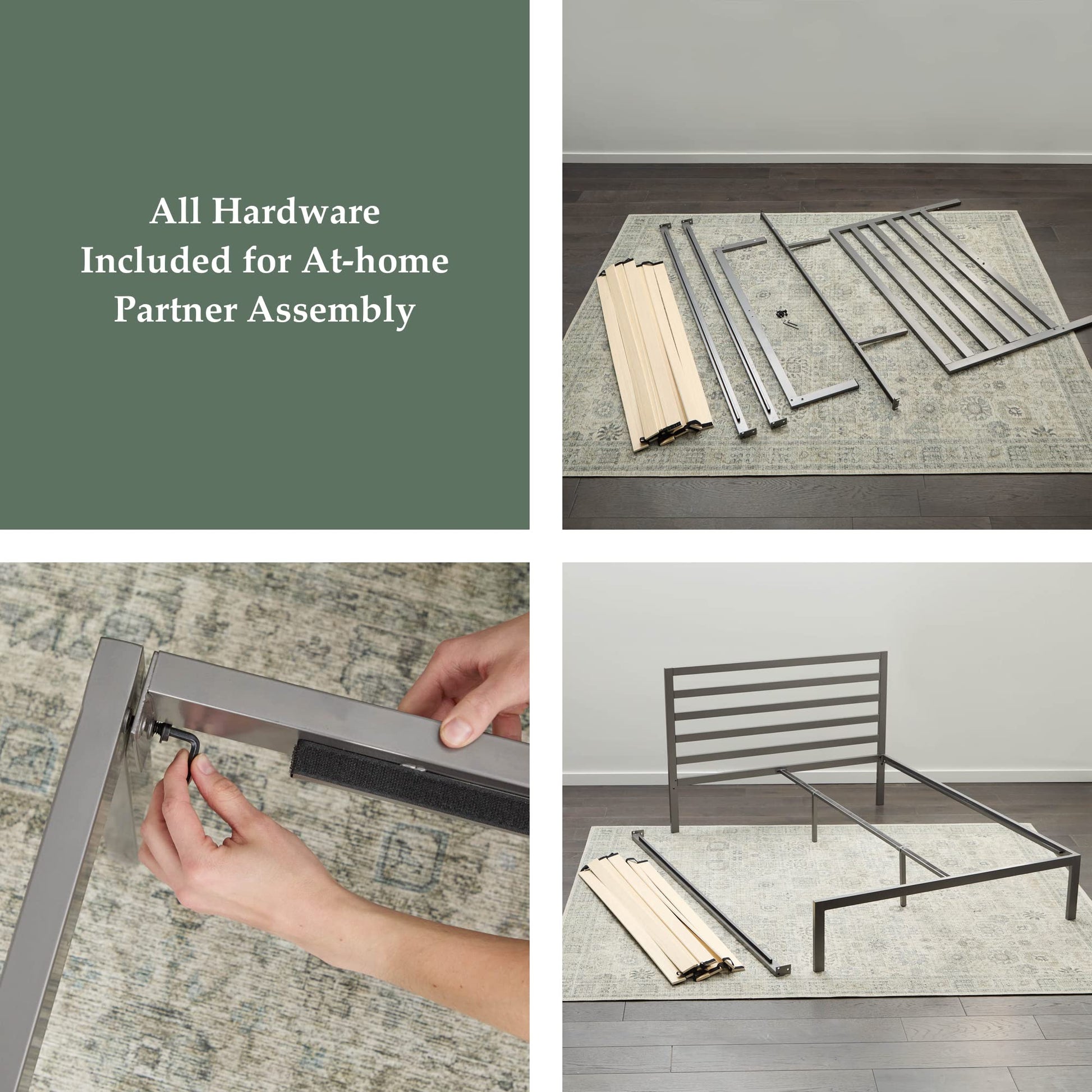 All Hardware Included for At-home Partner Assembly