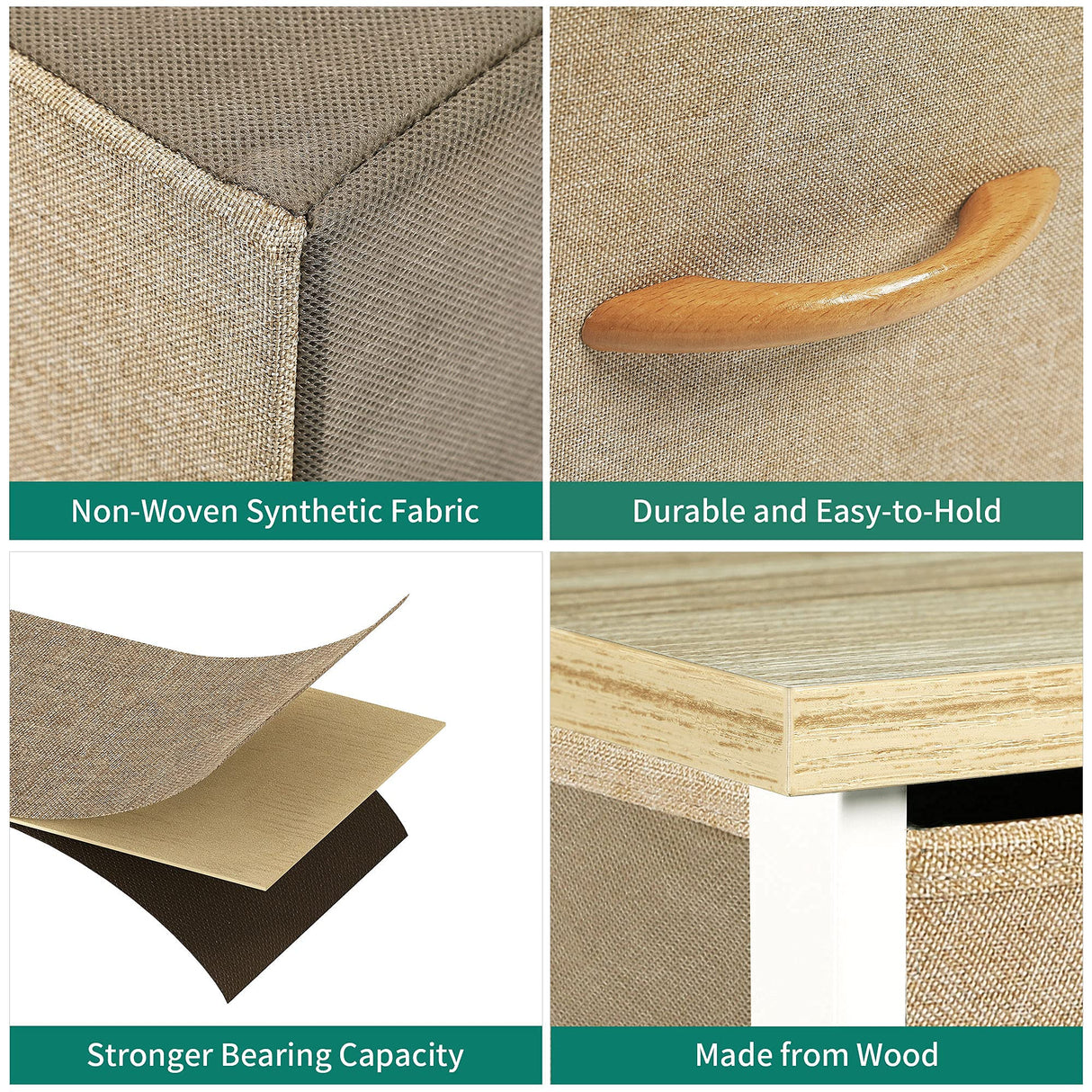 Non-Woven Synthetic Fabric

Durable and Easy-to-Hold

Stronger Bearing Capacity

Made from Wood