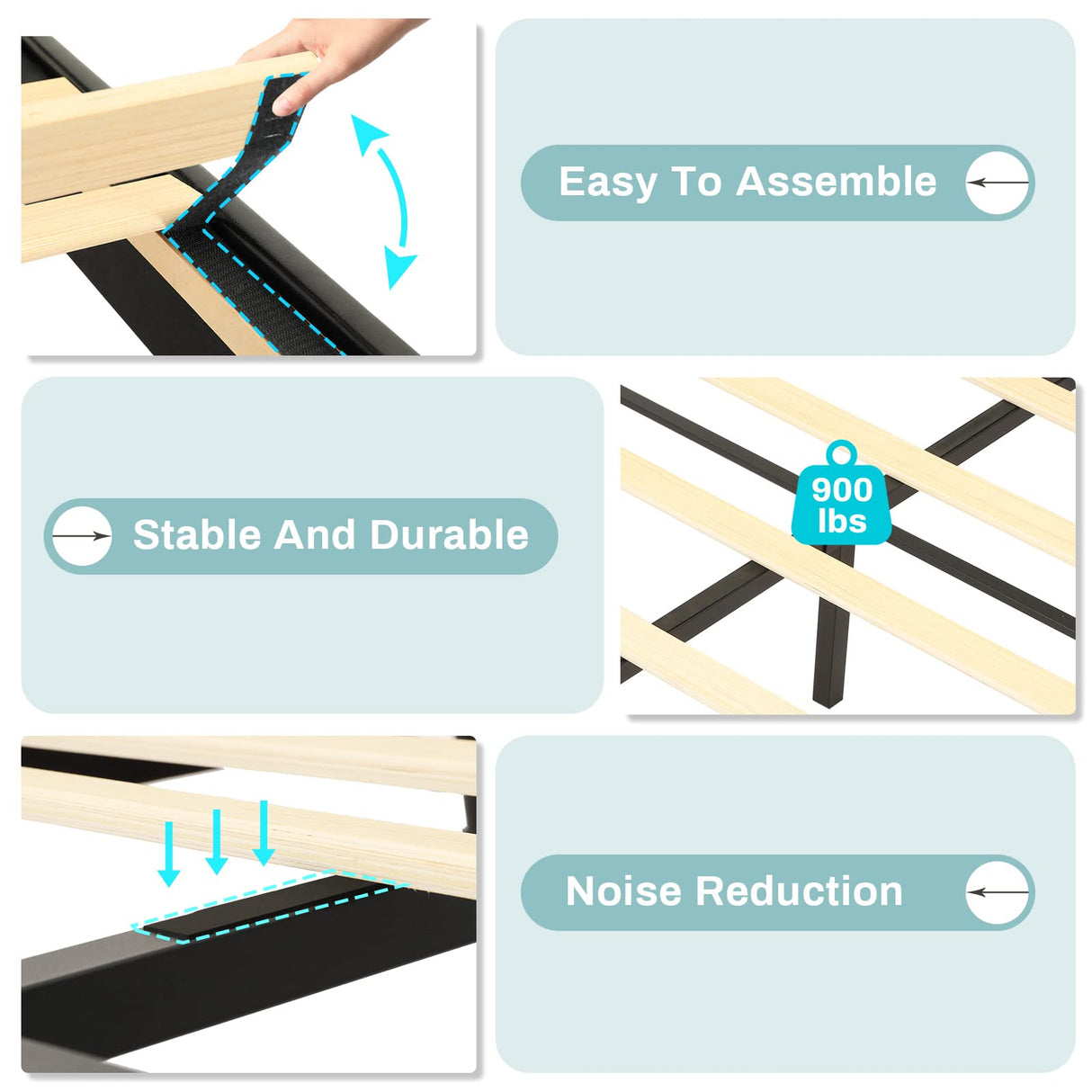 Easy To Assemble

Stable And Durable

900 lbs

Noise Reduction