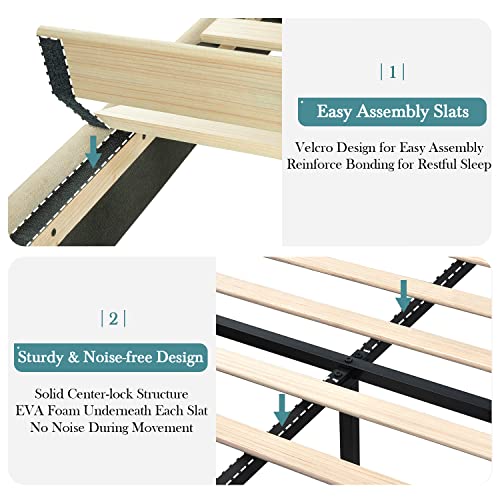 | 1 |

Easy Assembly Slats

Velcro Design for Easy Assembly
Reinforce Bonding for Restful Sleep

| 2 |

Sturdy & Noise-free Design

Solid Center-lock Structure
EVA Foam Underneath Each Slat
No Noise During Movement