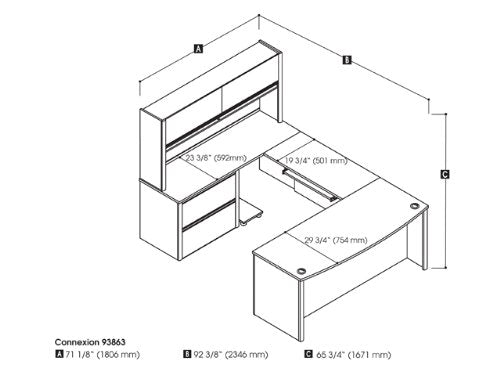 A

B

C

23 3/8" (592mm)

19 3/4" (501 mm)

29 3/4" (754 mm)

Connexion 93863

A 71 1/8" (1806 mm)

B 92 3/8" (2346 mm)

C 65 3/4" (1671 mm)