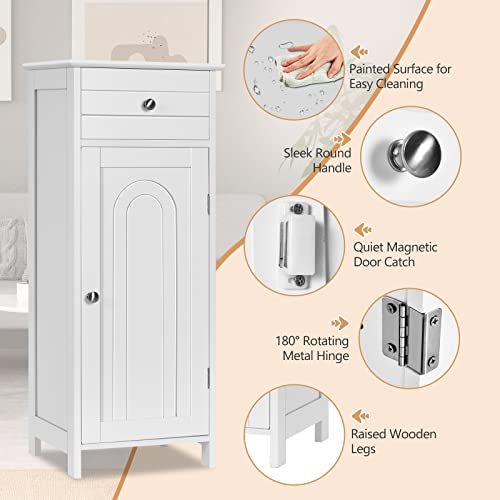 Painted Surface for Easy Cleaning

Sleek Round Handle

Quiet Magnetic Door Catch

180° Rotating Metal Hinge

Raised Wooden Legs