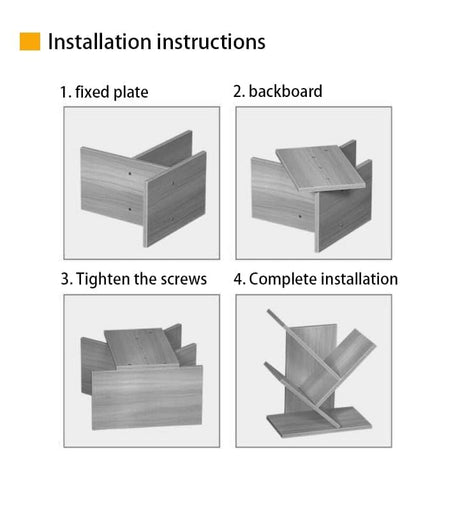 Installation instructions

1. fixed plate

2. backboard

3. Tighten the screws

4. Complete installation