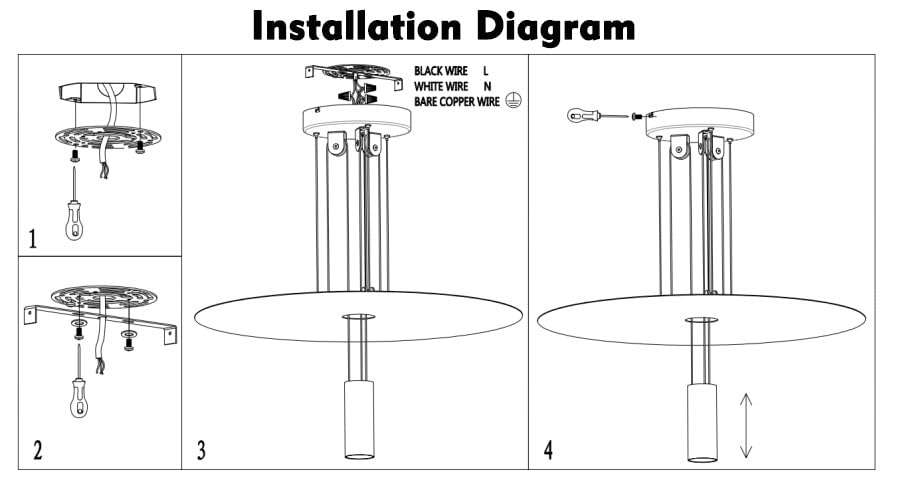 Installation Diagram

1

2

BLACK WIRE L
WHITE WIRE N
BARE COPPER WIRE

3

4