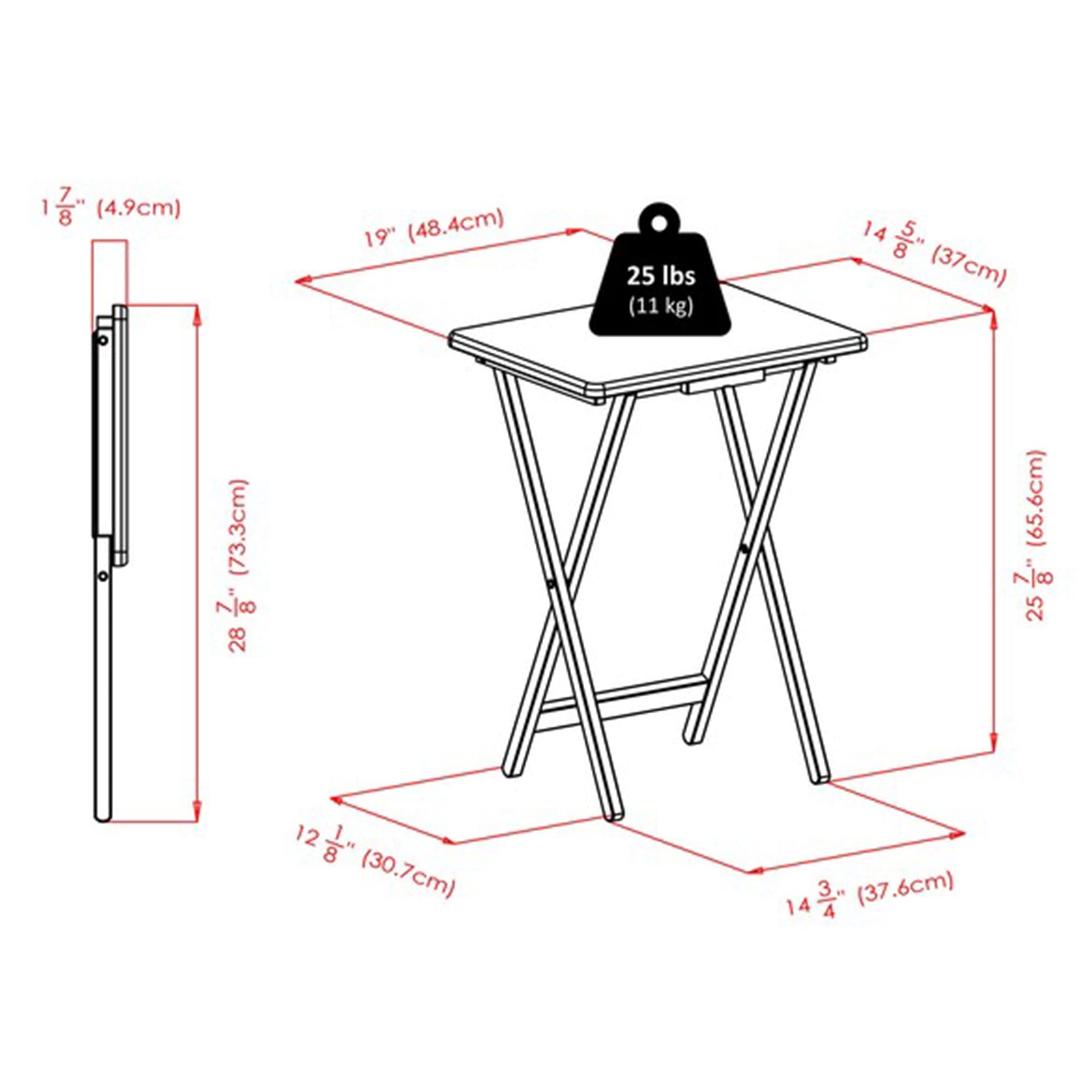 $1\frac{7}{8}$" (4.9cm)

19" (48.4cm)

25 lbs
(11 kg)

$14\frac{5}{8}$" (37cm)

$28\frac{7}{8}$" (73.3cm)

$25\frac{7}{8}$" (65.6cm)

$12\frac{1}{8}$" (30.7cm)

$14\frac{3}{4}$" (37.6cm)