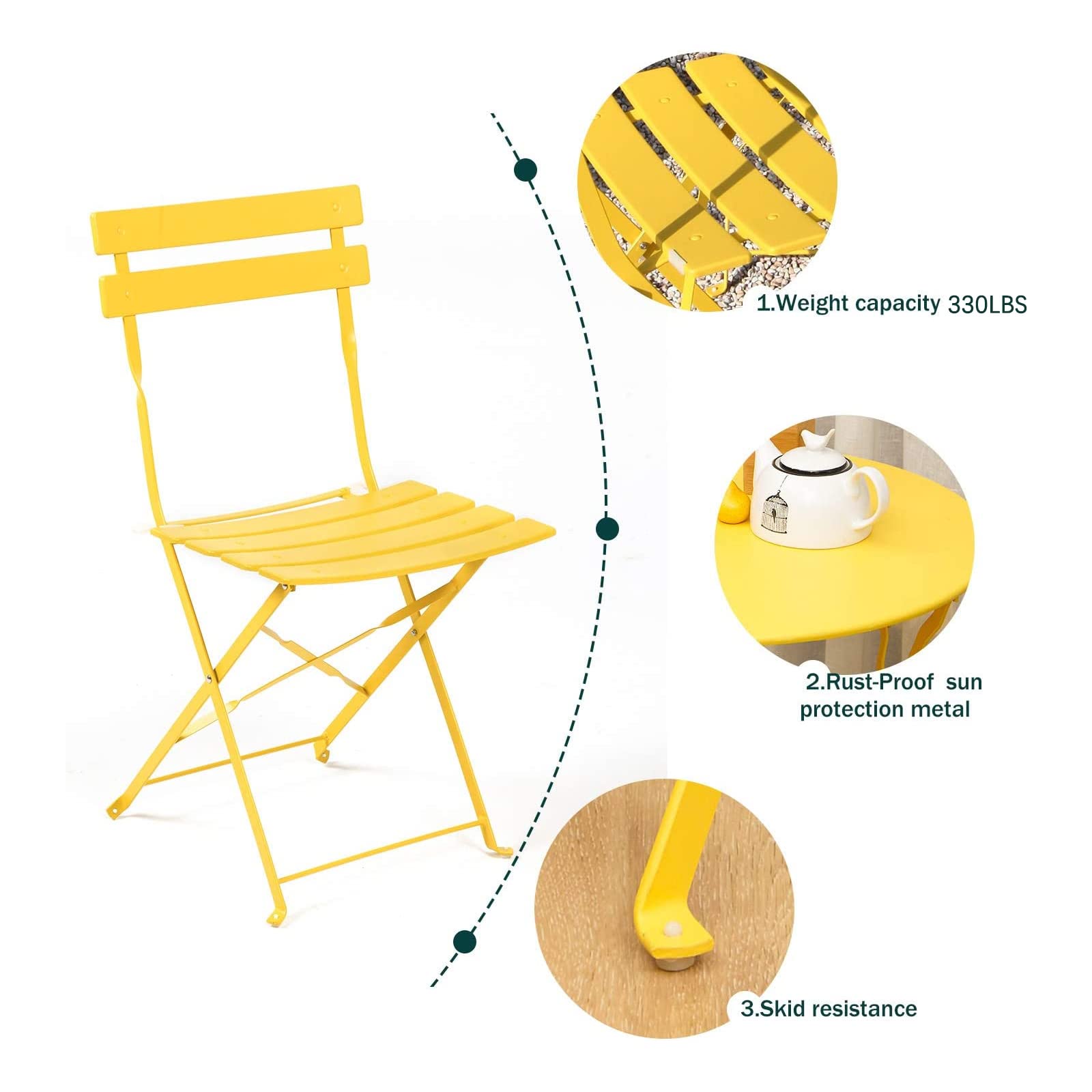 1.Weight capacity 330LBS

2.Rust-Proof sun protection metal

3.Skid resistance