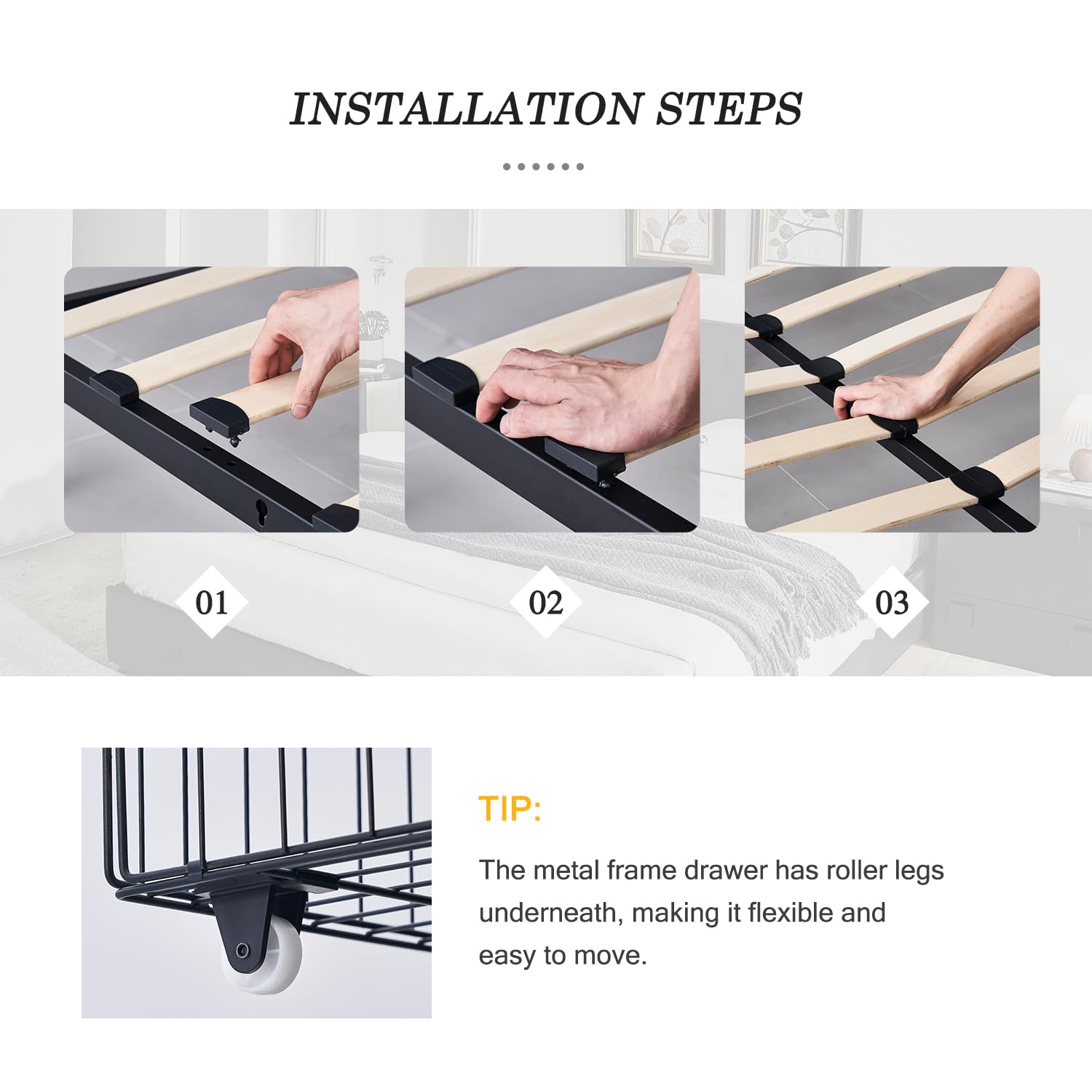 INSTALLATION STEPS

01

02

03

TIP:

The metal frame drawer has roller legs underneath, making it flexible and easy to move.