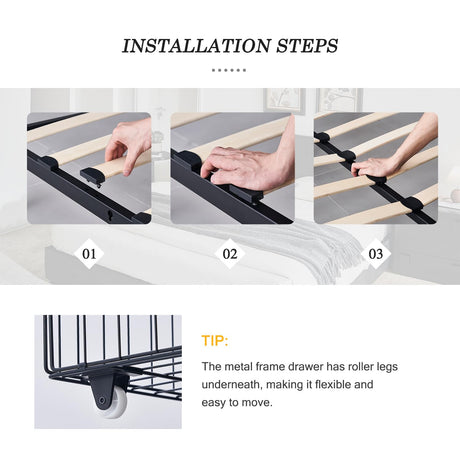 INSTALLATION STEPS

01

02

03

TIP:

The metal frame drawer has roller legs underneath, making it flexible and easy to move.