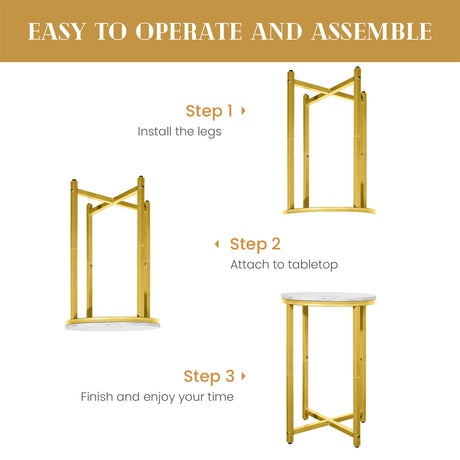 EASY TO OPERATE AND ASSEMBLE

Step 1
Install the legs

Step 2
Attach to tabletop

Step 3
Finish and enjoy your time