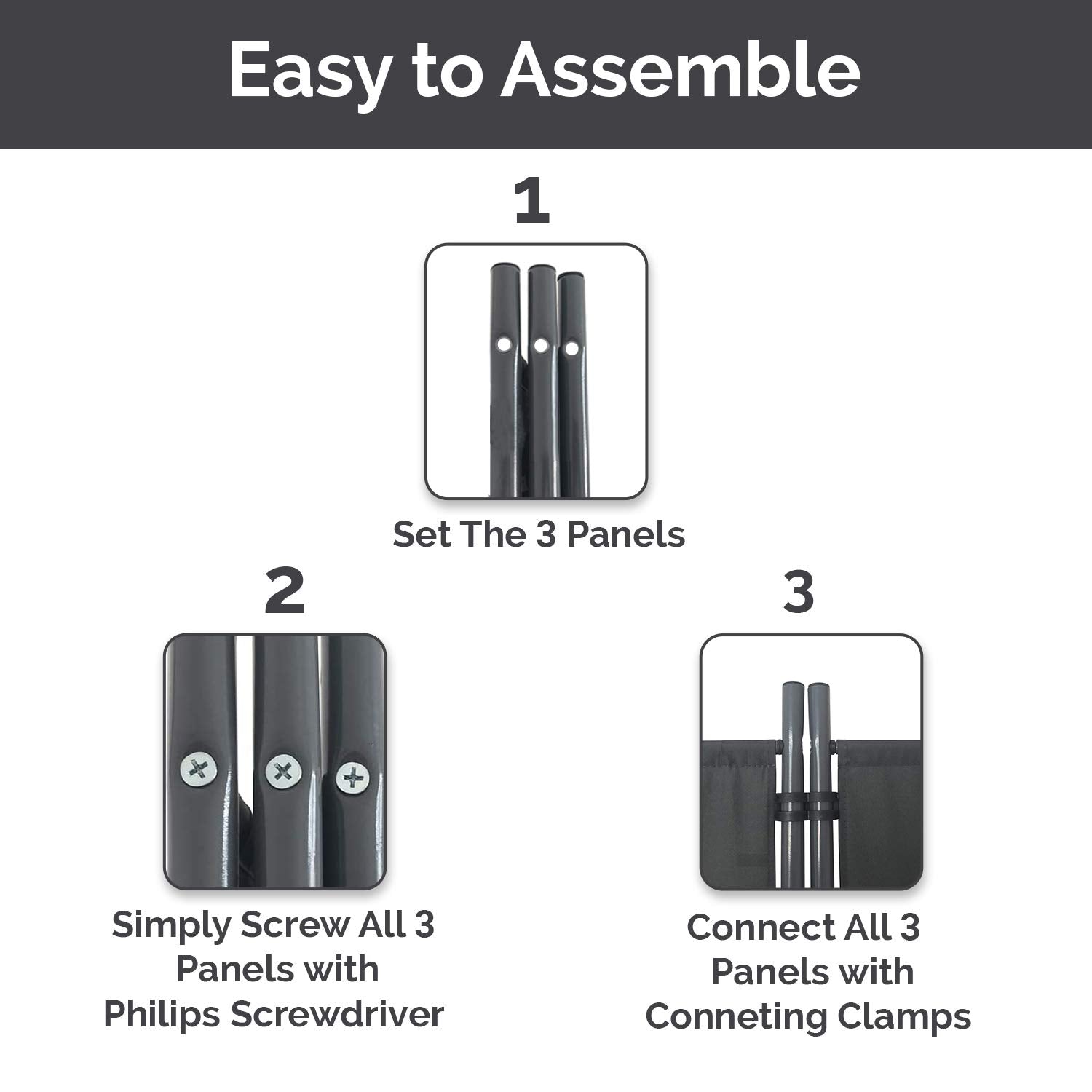 Easy to Assemble

1

Set The 3 Panels

2

Simply Screw All 3 Panels with Philips Screwdriver

3

Connect All 3 Panels with Conneting Clamps