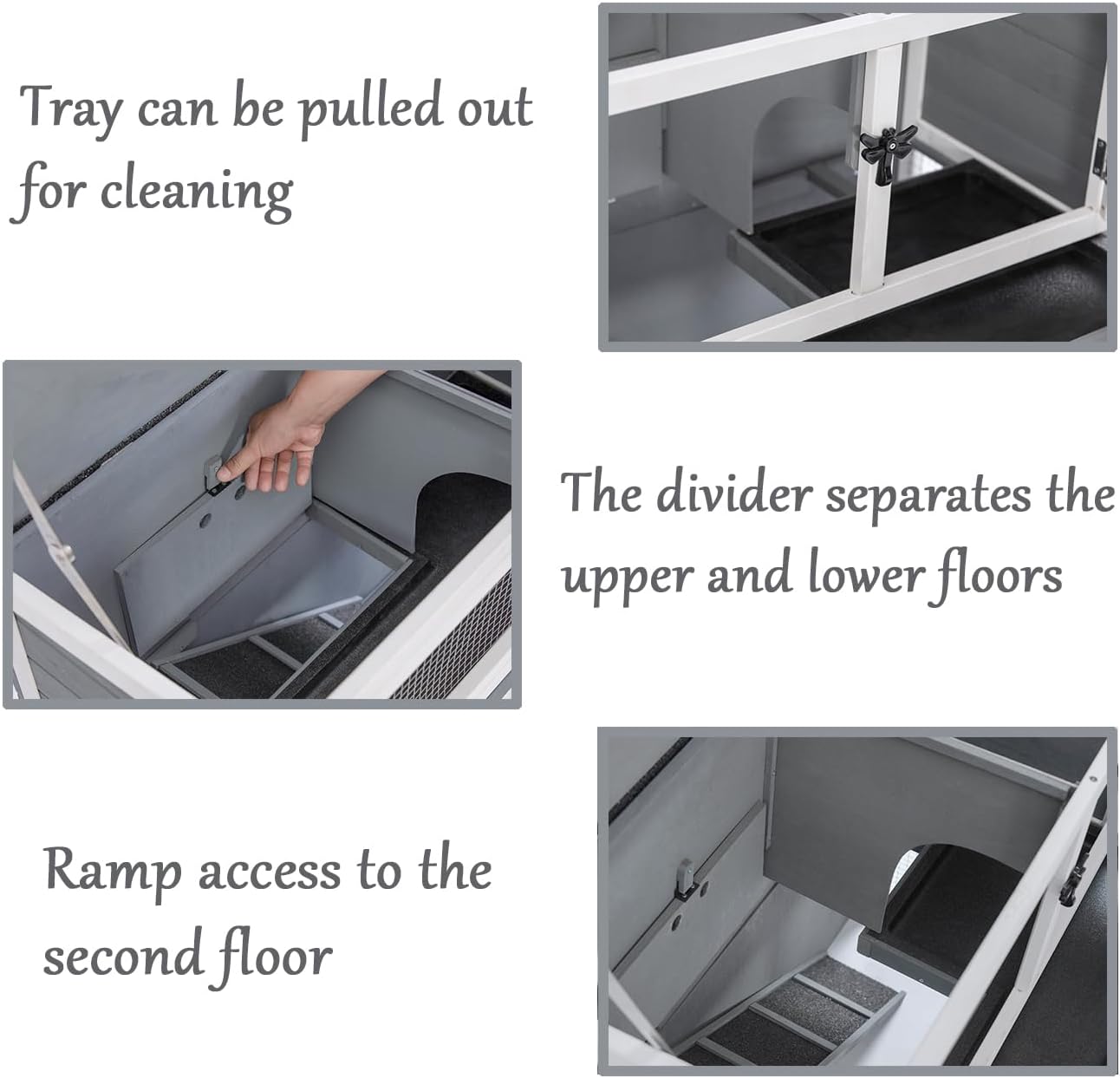 Tray can be pulled out for cleaning

The divider separates the upper and lower floors

Ramp access to the second floor