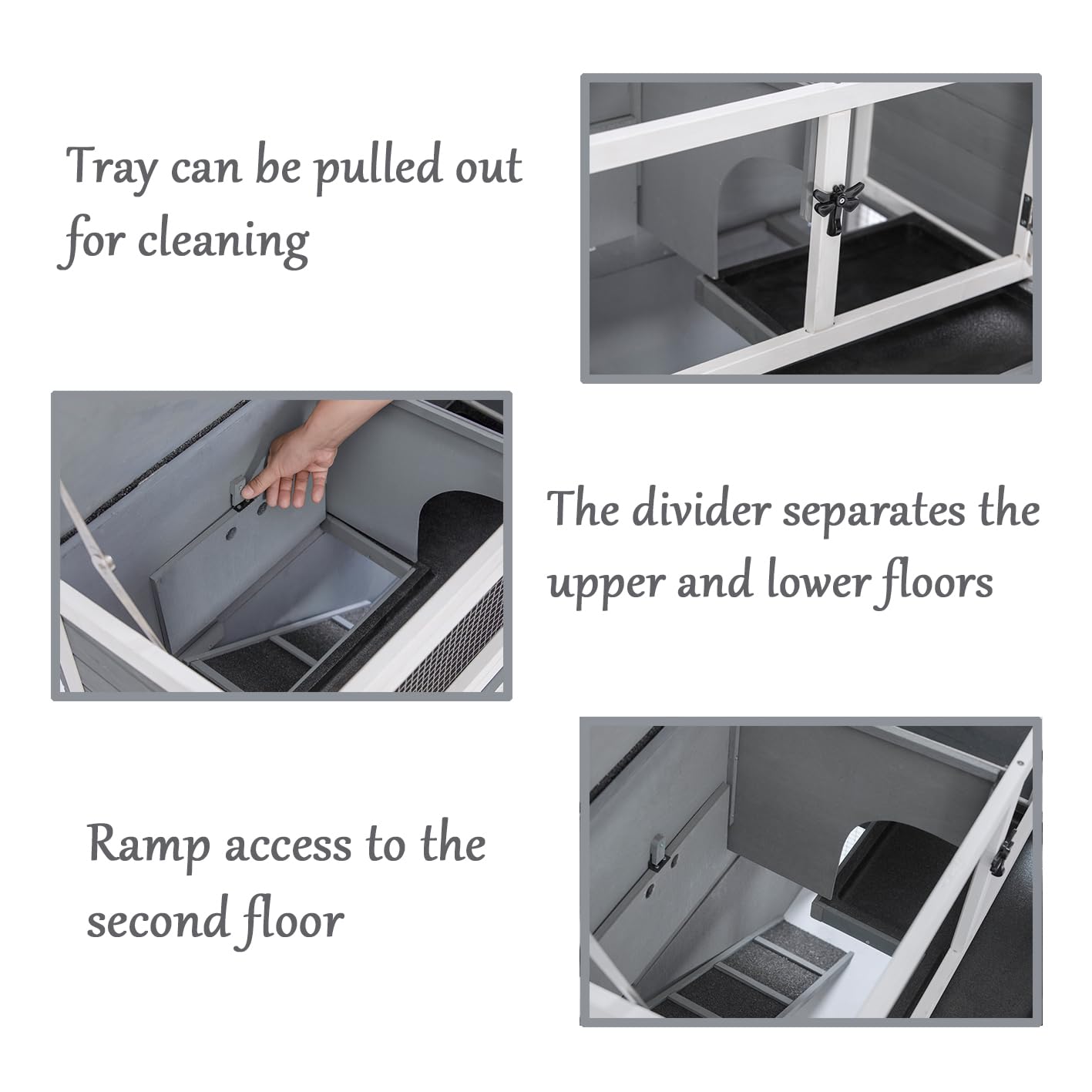 Tray can be pulled out for cleaning

The divider separates the upper and lower floors

Ramp access to the second floor