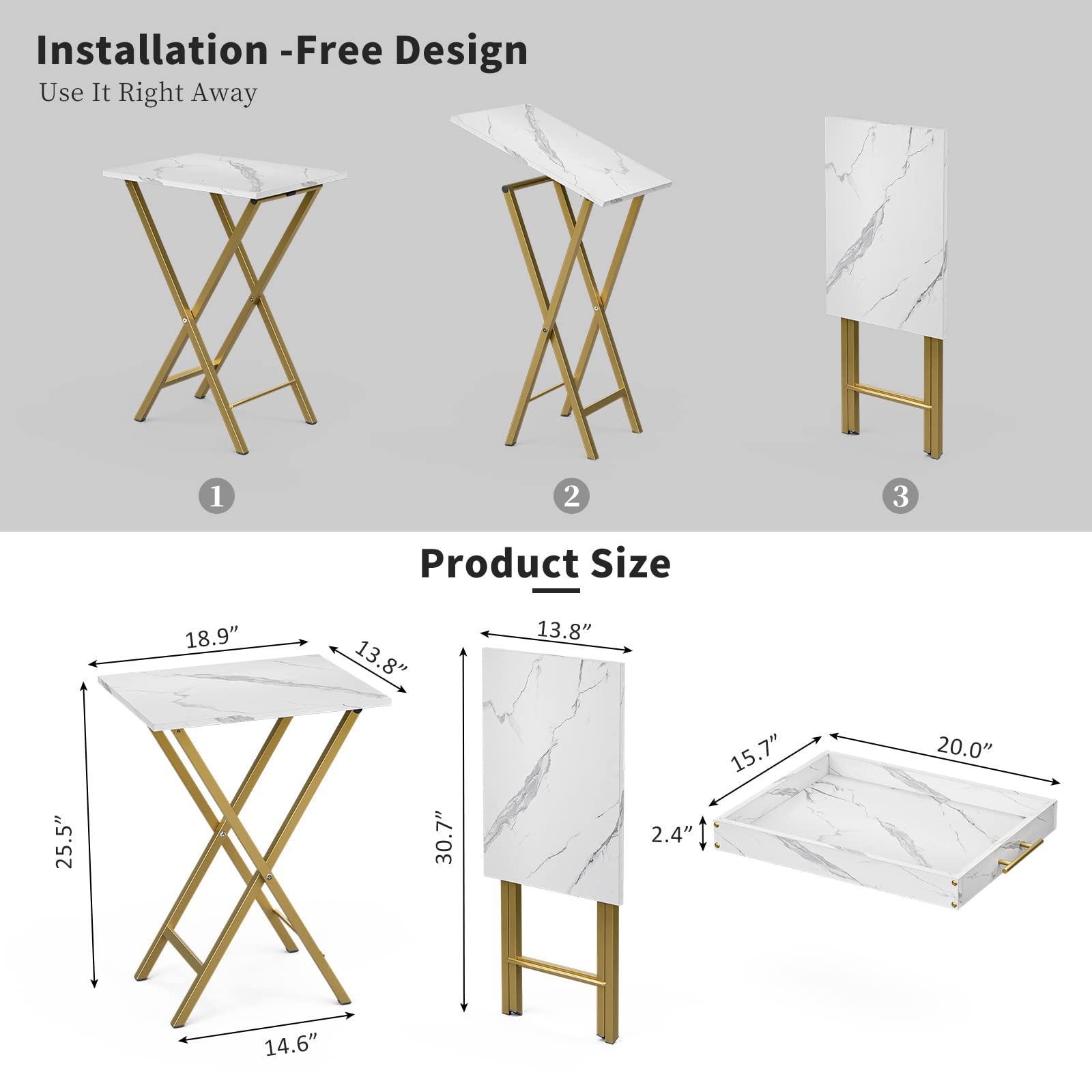 Installation -Free Design
Use It Right Away

1
2
3

Product Size

18.9”
13.8”
25.5”
14.6”
13.8”
30.7”
15.7”
20.0”
2.4”