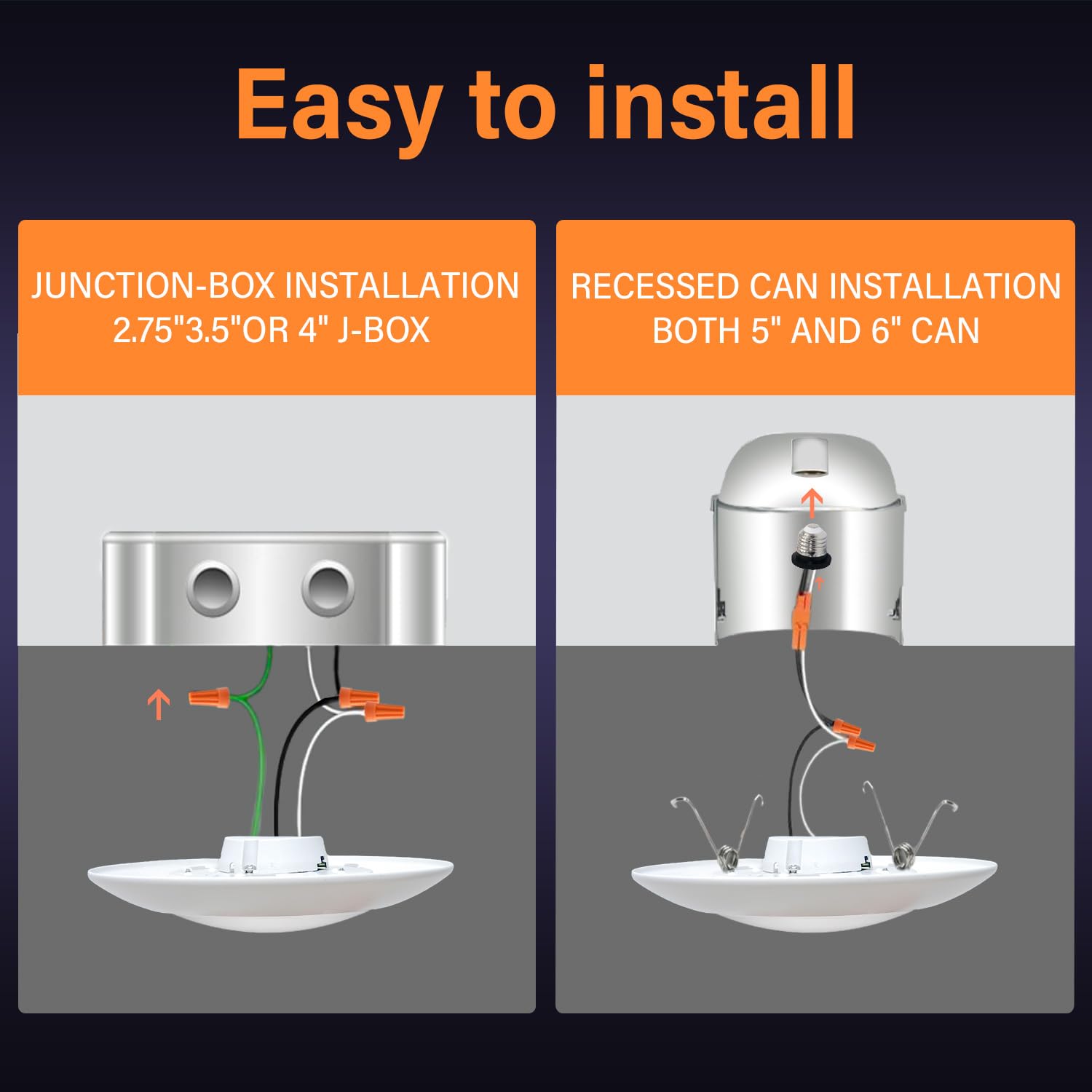 Easy to install

JUNCTION-BOX INSTALLATION
2.75"3.5"OR 4" J-BOX

RECESSED CAN INSTALLATION
BOTH 5" AND 6" CAN