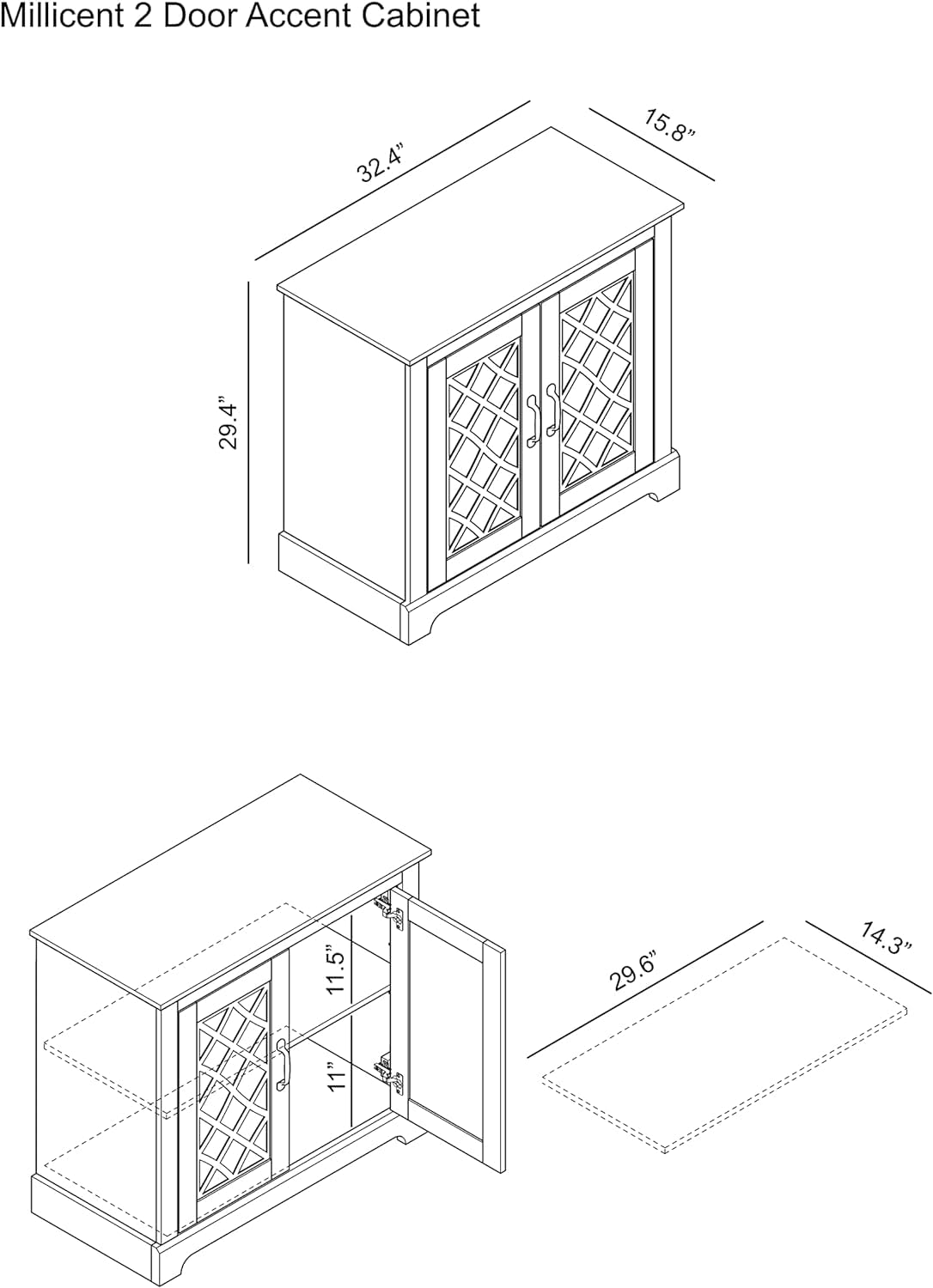 Millicent 2 Door Accent Cabinet

32.4”

15.8”

29.4”

11.5”

11”

29.6”

14.3”