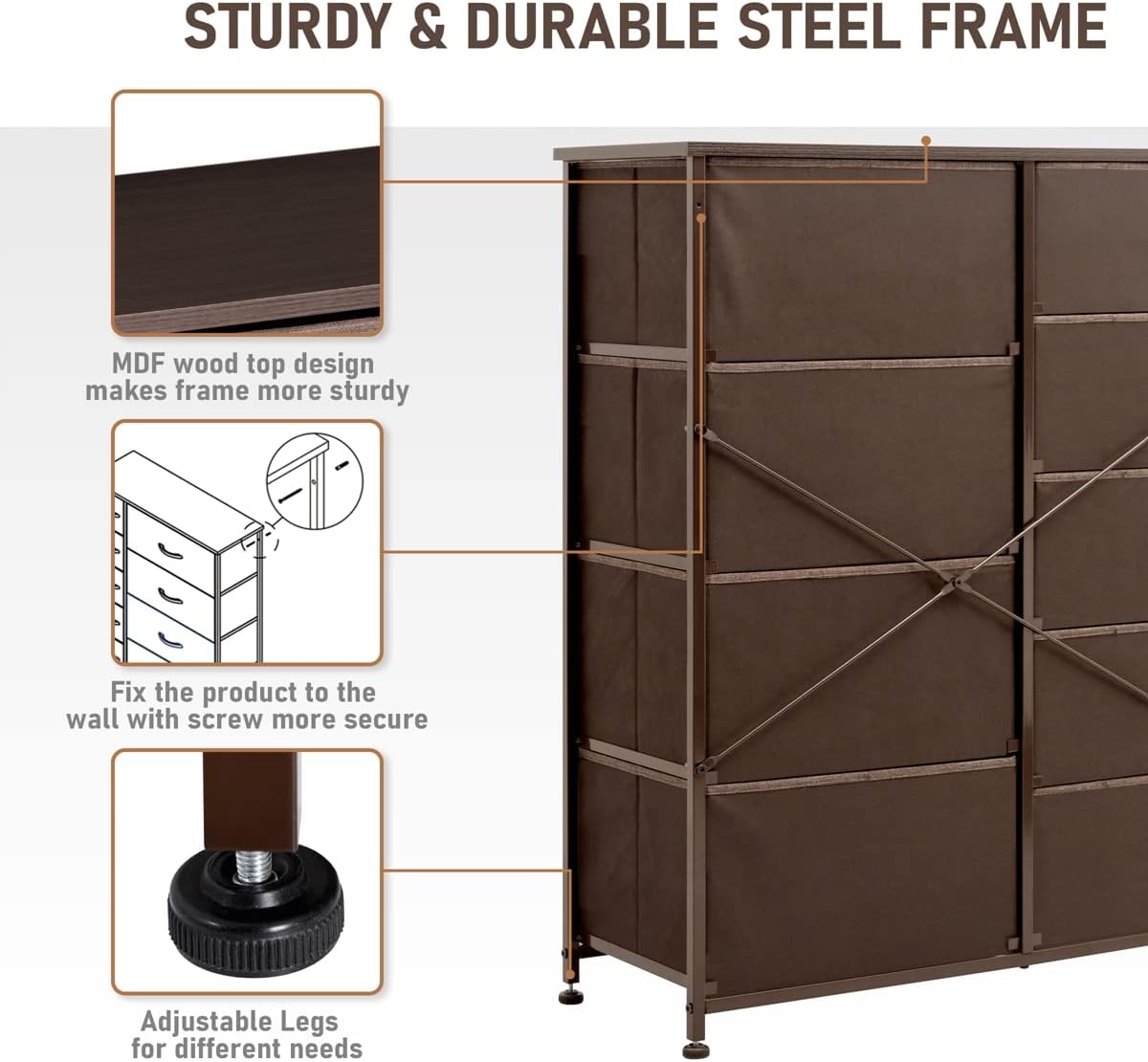 STURDY & DURABLE STEEL FRAME

MDF wood top design makes frame more sturdy

Fix the product to the wall with screw more secure

Adjustable Legs for different needs