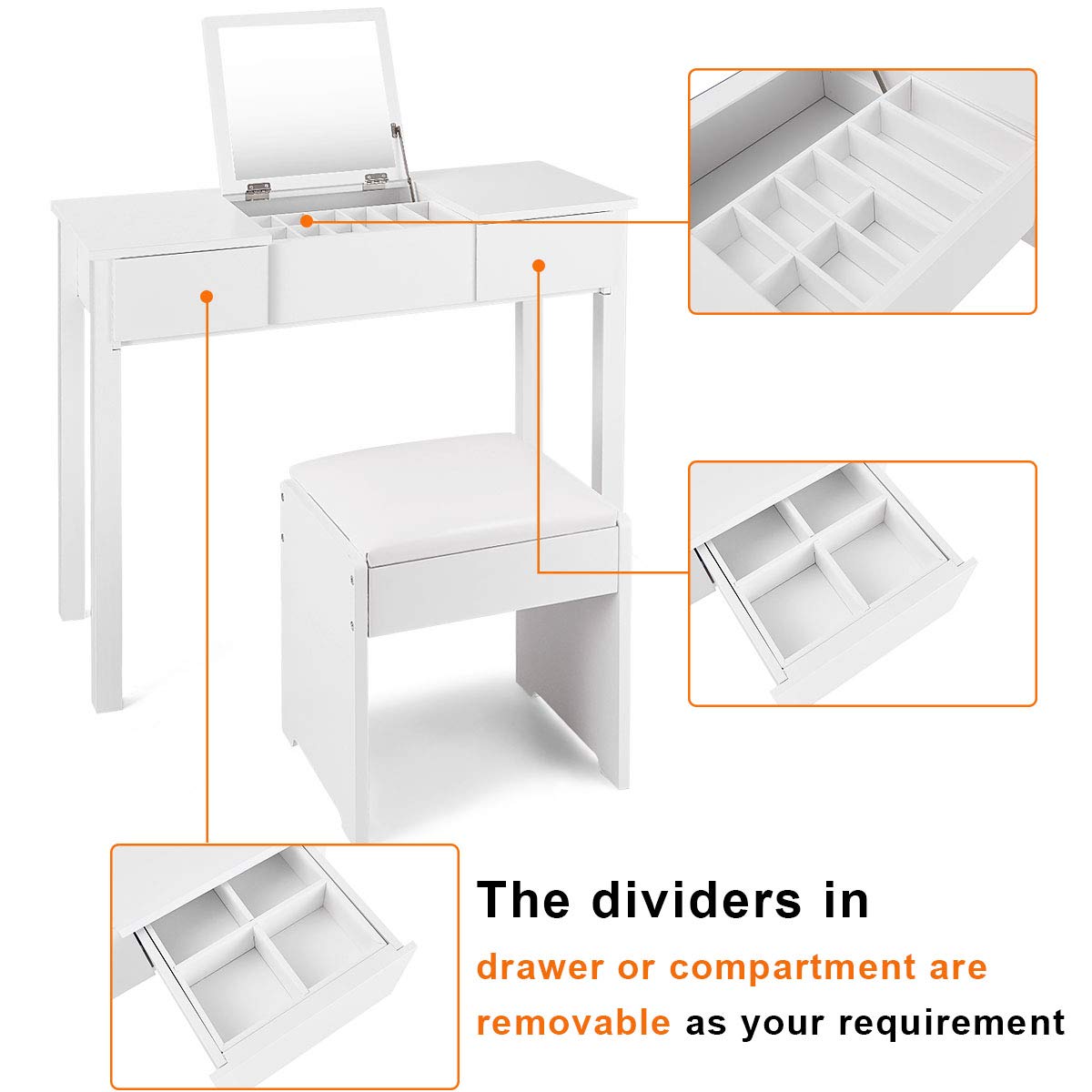 The dividers in

drawer or compartment are removable as your requirement