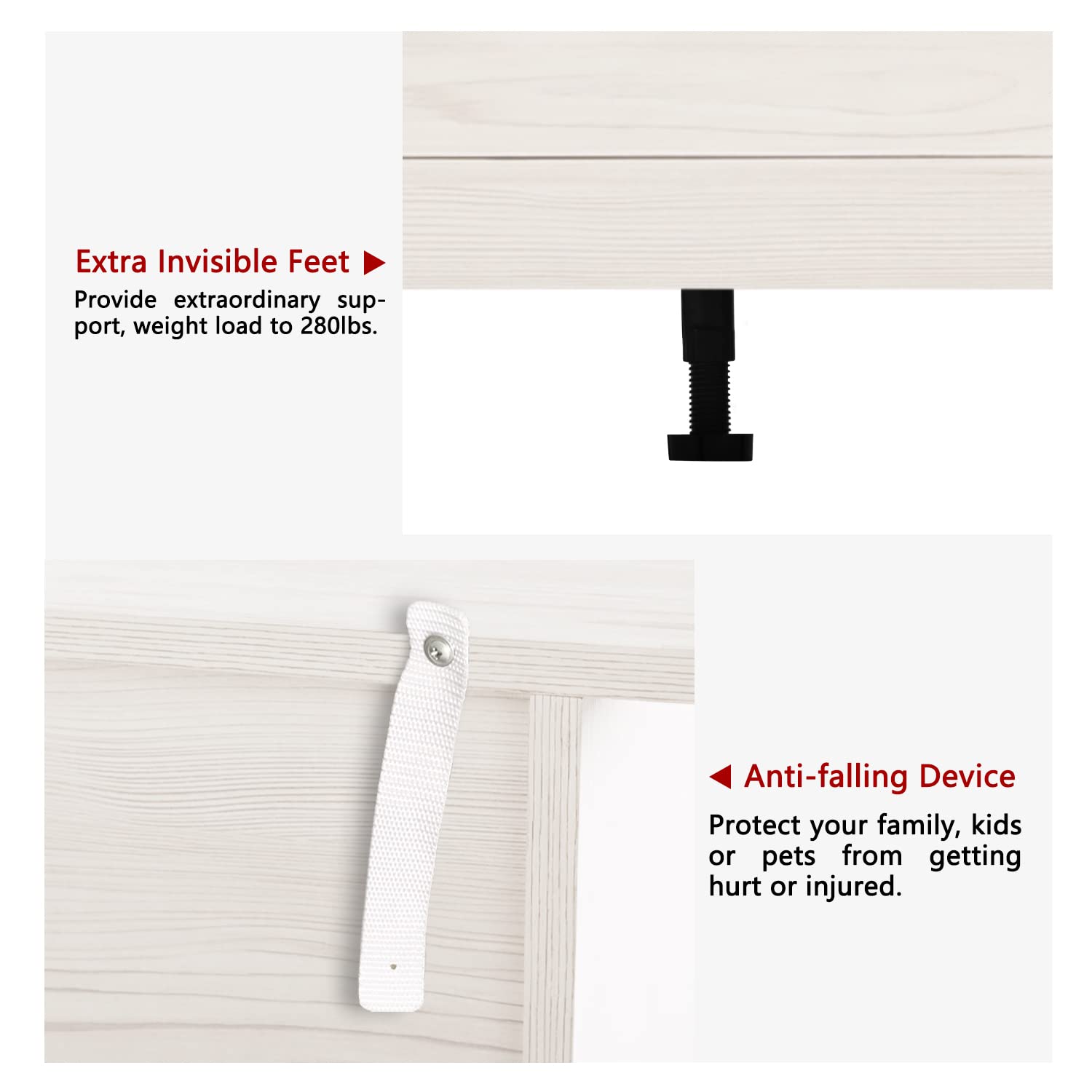 Extra Invisible Feet ▶
Provide extraordinary support, weight load to 280lbs.

◀ Anti-falling Device
Protect your family, kids or pets from getting hurt or injured.