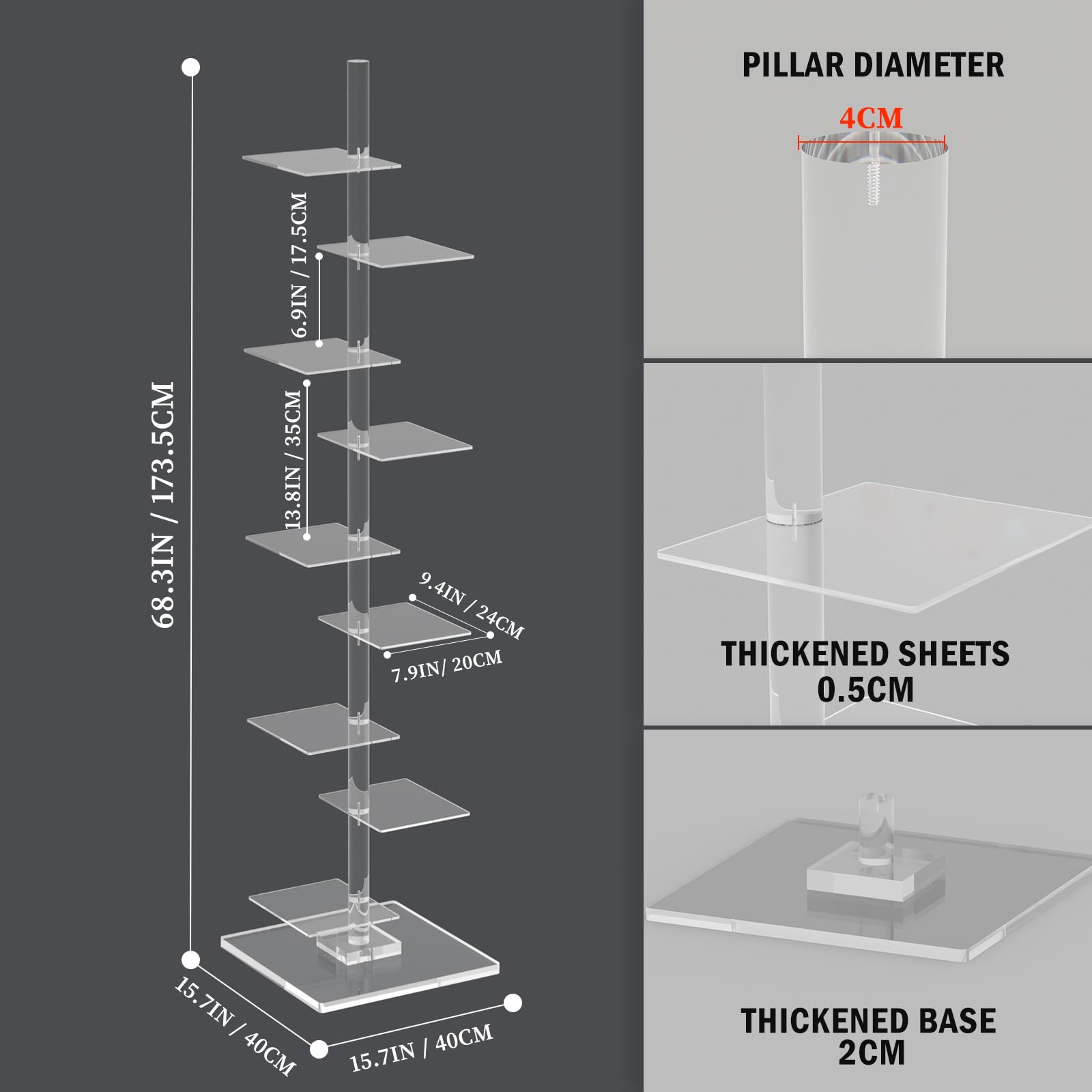 68.3IN / 173.5CM

6.9IN / 17.5CM

13.8IN / 35CM

9.4IN / 24CM

7.9IN/ 20CM

15.7IN / 40CM

15.7IN / 40CM

PILLAR DIAMETER

4CM

THICKENED SHEETS
0.5CM

THICKENED BASE
2CM